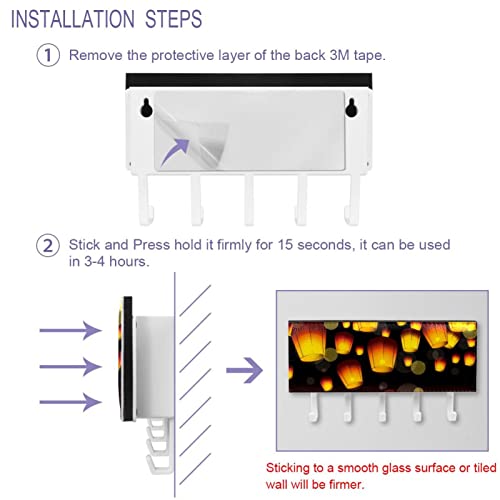 INSTALLATION STEPS

1 Remove the protective layer of the back 3M tape.

2 Stick and Press hold it firmly for 15 seconds, it can be used in 3-4 hours.

Sticking to a smooth glass surface or tiled wall will be firmer.