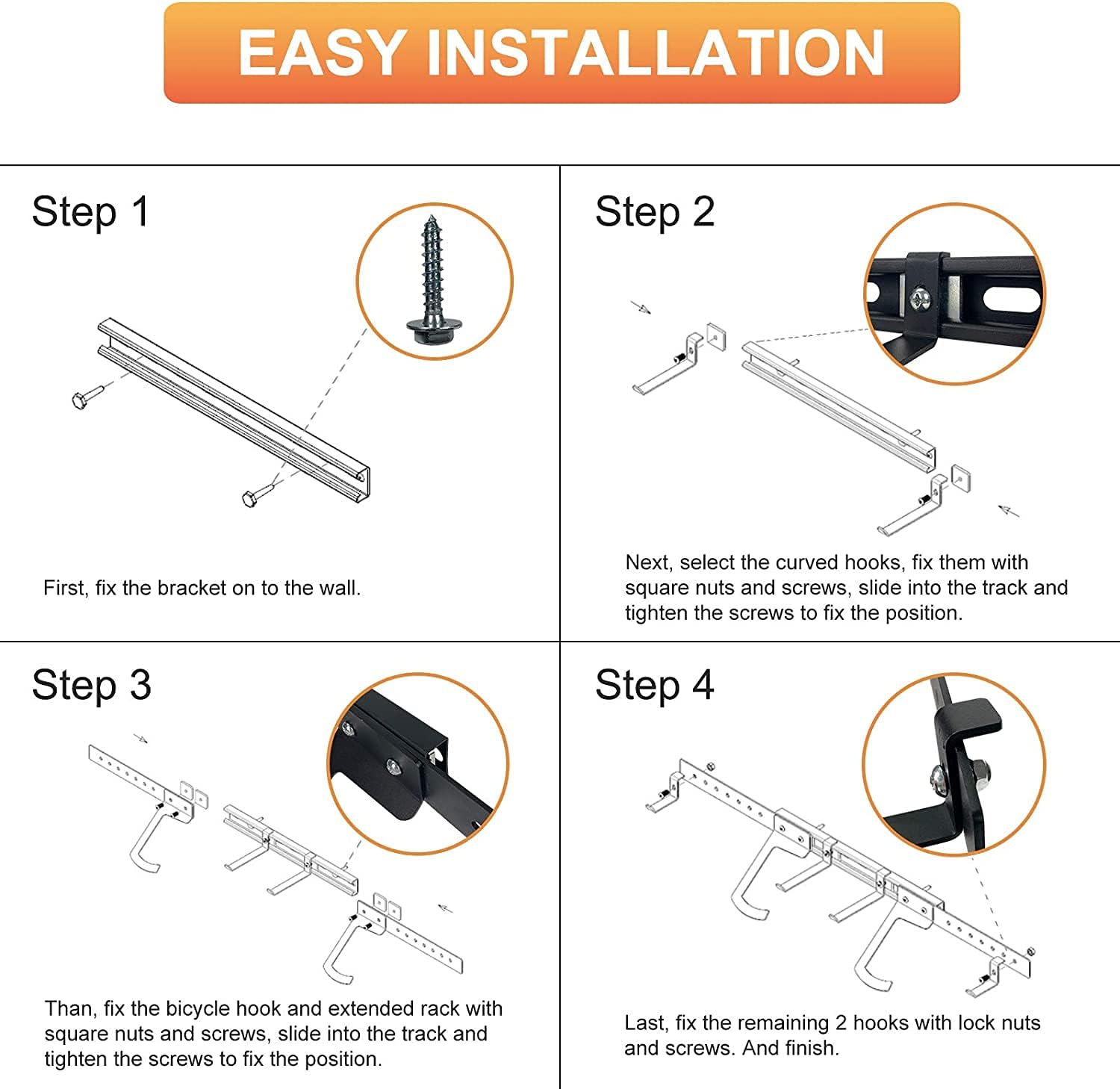 EASY INSTALLATION

Step 1

First, fix the bracket on to the wall.

Step 2

Next, select the curved hooks, fix them with square nuts and screws, slide into the track and tighten the screws to fix the position.

Step 3

Than, fix the bicycle hook and extended rack with square nuts and screws, slide into the track and tighten the screws to fix the position.

Step 4

Last, fix the remaining 2 hooks with lock nuts and screws. And finish.