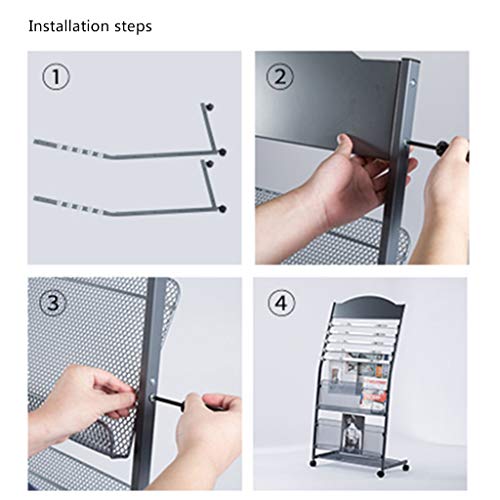 Installation steps

①

②

③

④