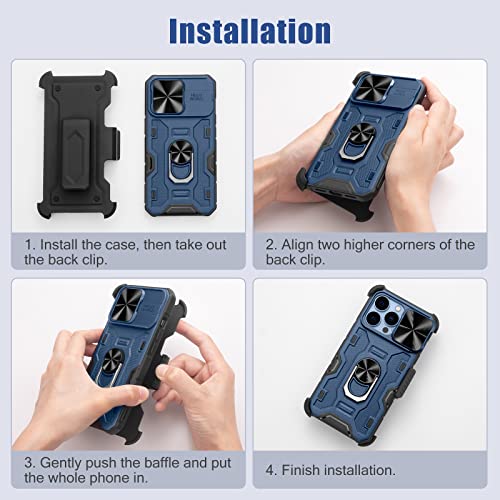 Installation

1. Install the case, then take out the back clip.

2. Align two higher corners of the back clip.

3. Gently push the baffle and put the whole phone in.

4. Finish installation.