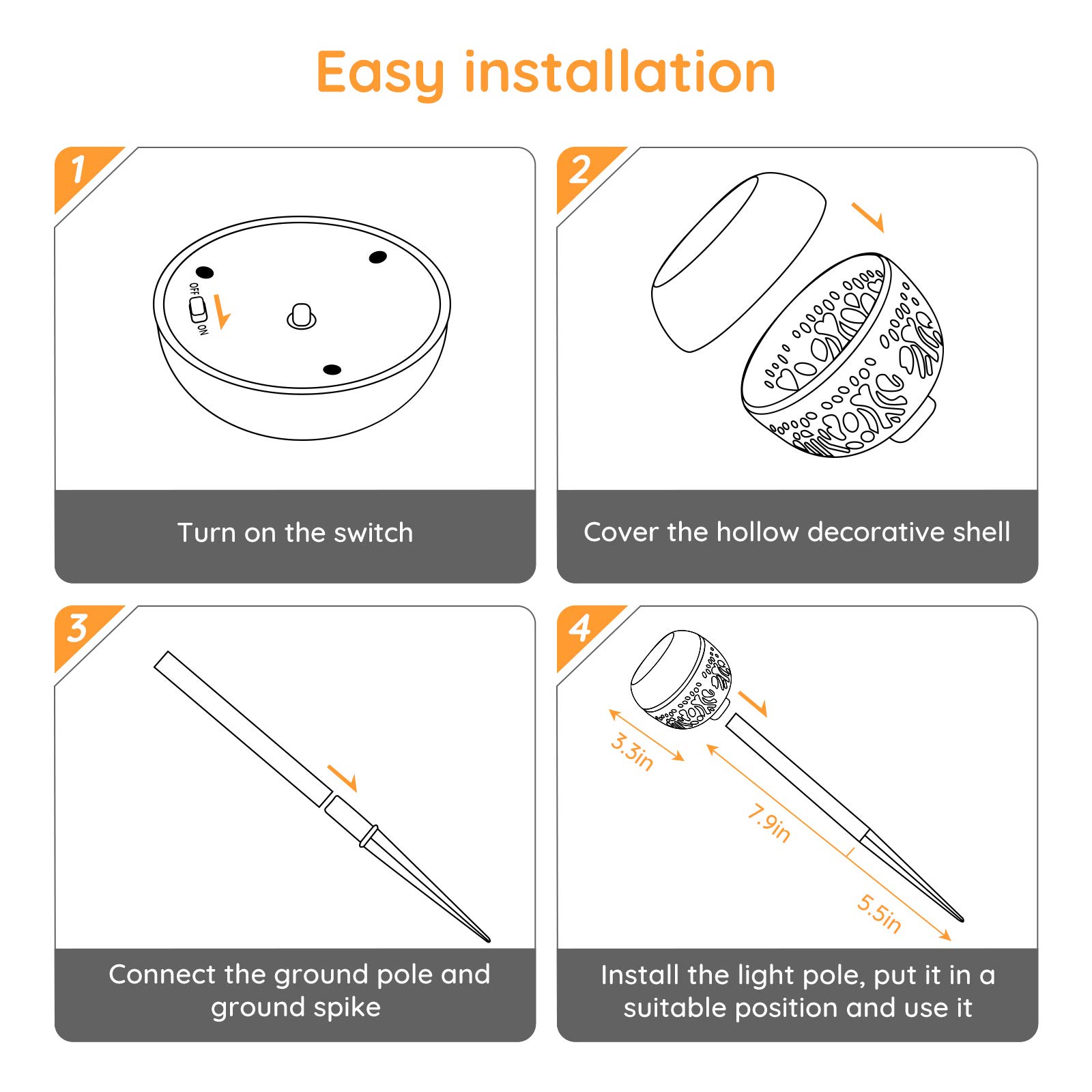 Easy installation

1

OFF
ON

Turn on the switch

2

Cover the hollow decorative shell

3

Connect the ground pole and ground spike

4

3.3in
7.9in
5.5in

Install the light pole, put it in a suitable position and use it