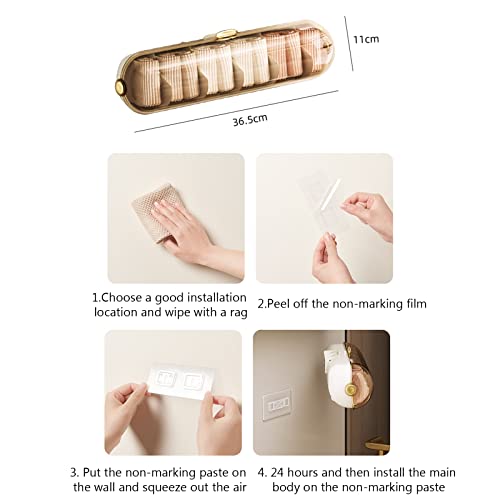 11cm

36.5cm

1.Choose a good installation location and wipe with a rag

2.Peel off the non-marking film

3. Put the non-marking paste on the wall and squeeze out the air

4. 24 hours and then install the main body on the non-marking paste