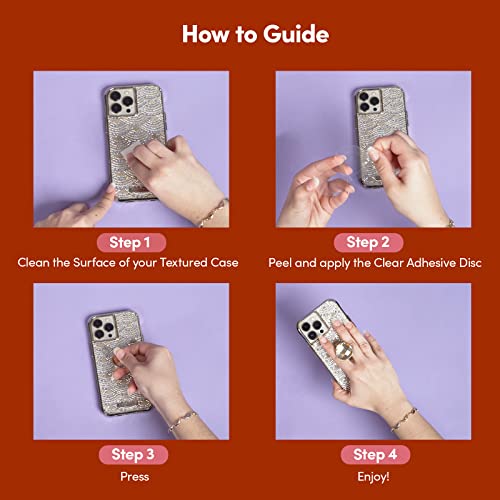 How to Guide

Step 1
Clean the Surface of your Textured Case

Step 2
Peel and apply the Clear Adhesive Disc

Step 3
Press

Step 4
Enjoy!