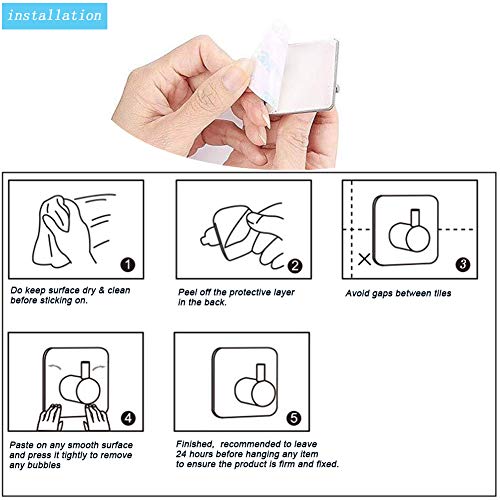 installation

1

Do keep surface dry & clean before sticking on.

2

Peel off the protective layer in the back.

3

Avoid gaps between tiles

4

Paste on any smooth surface and press it tightly to remove any bubbles

5

Finished, recommended to leave 24 hours before hanging any item to ensure the product is firm and fixed.