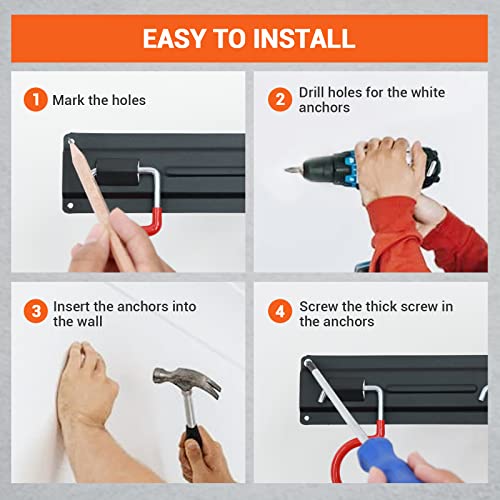 EASY TO INSTALL

1 Mark the holes

2 Drill holes for the white anchors

3 Insert the anchors into the wall

4 Screw the thick screw in the anchors