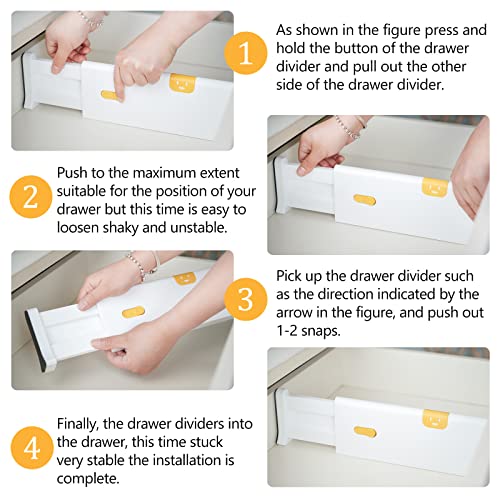 1

As shown in the figure press and hold the button of the drawer divider and pull out the other side of the drawer divider.

2

Push to the maximum extent suitable for the position of your drawer but this time is easy to loosen shaky and unstable.

3

Pick up the drawer divider such as the direction indicated by the arrow in the figure, and push out 1-2 snaps.

4

Finally, the drawer dividers into the drawer, this time stuck very stable the installation is complete.