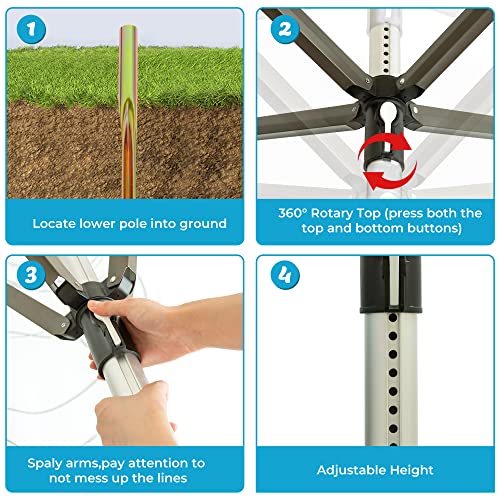 1

Locate lower pole into ground

2

360° Rotary Top (press both the top and bottom buttons)

3

Spaly arms,pay attention to not mess up the lines

4

Adjustable Height