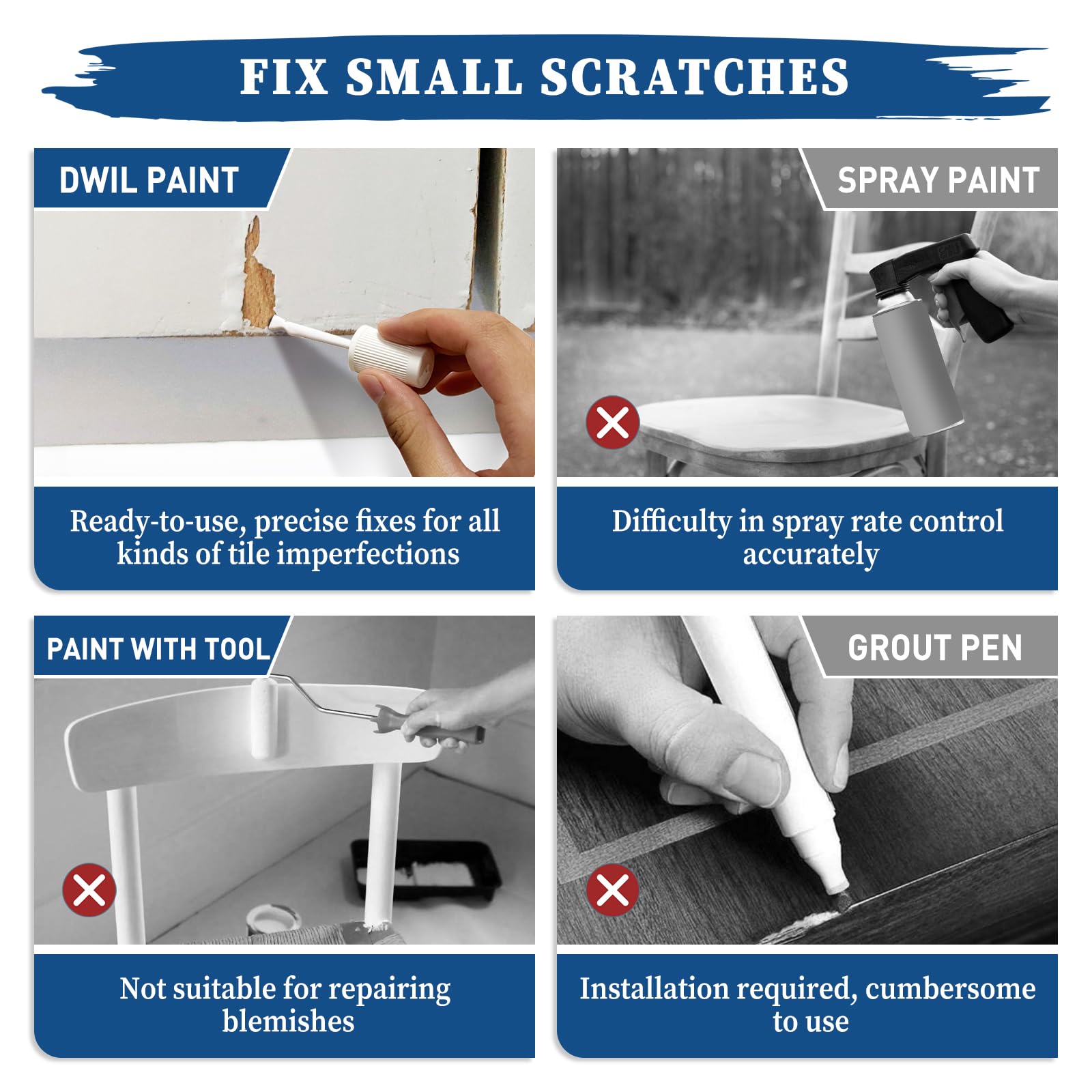 FIX SMALL SCRATCHES

DWIL PAINT

Ready-to-use, precise fixes for all kinds of tile imperfections

SPRAY PAINT

Difficulty in spray rate control accurately

PAINT WITH TOOL

Not suitable for repairing blemishes

GROUT PEN

Installation required, cumbersome to use