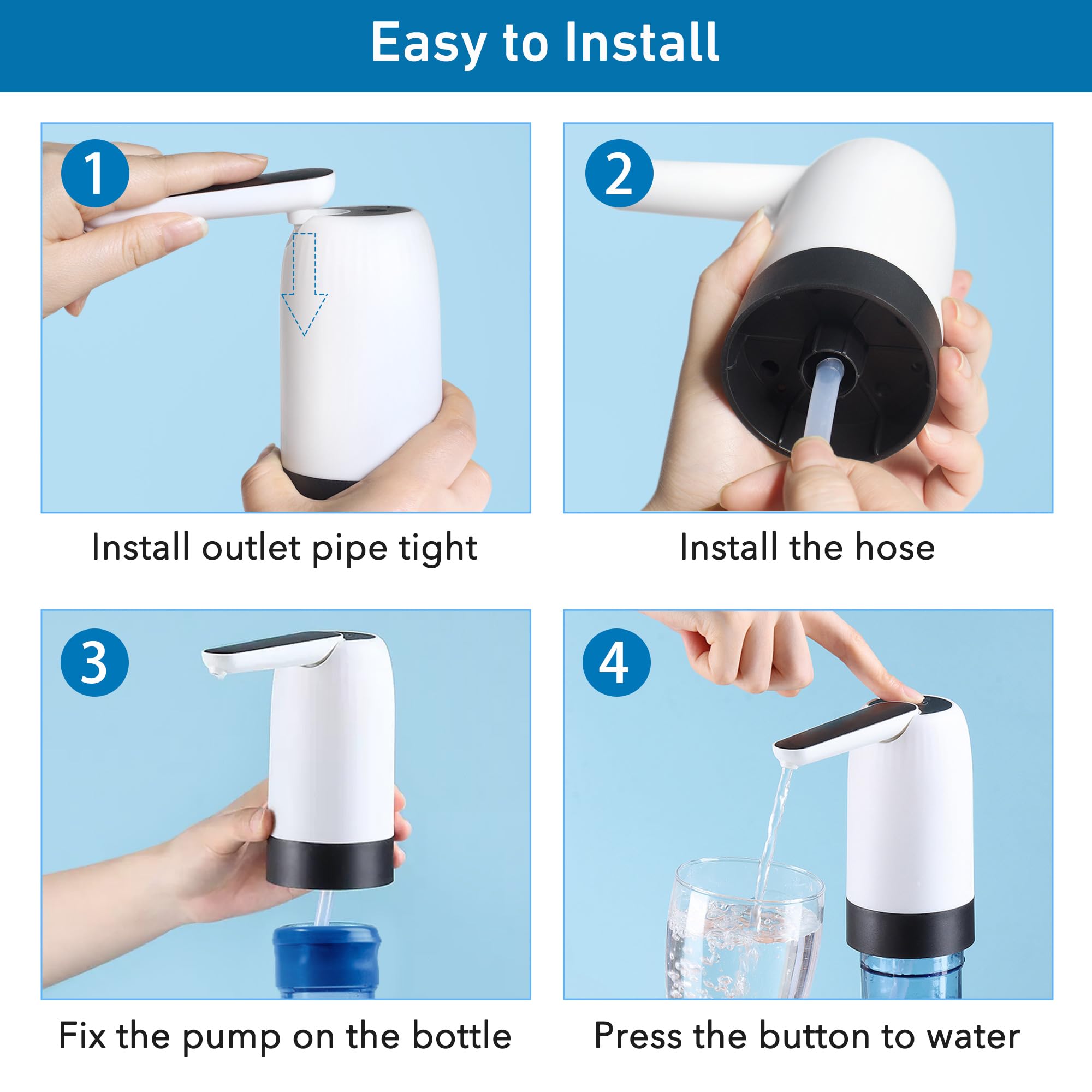 Easy to Install

1

Install outlet pipe tight

2

Install the hose

3

Fix the pump on the bottle

4

Press the button to water