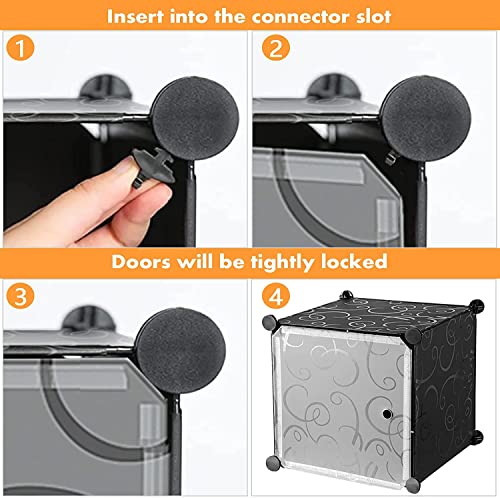 Insert into the connector slot

1

2

Doors will be tightly locked

3

4