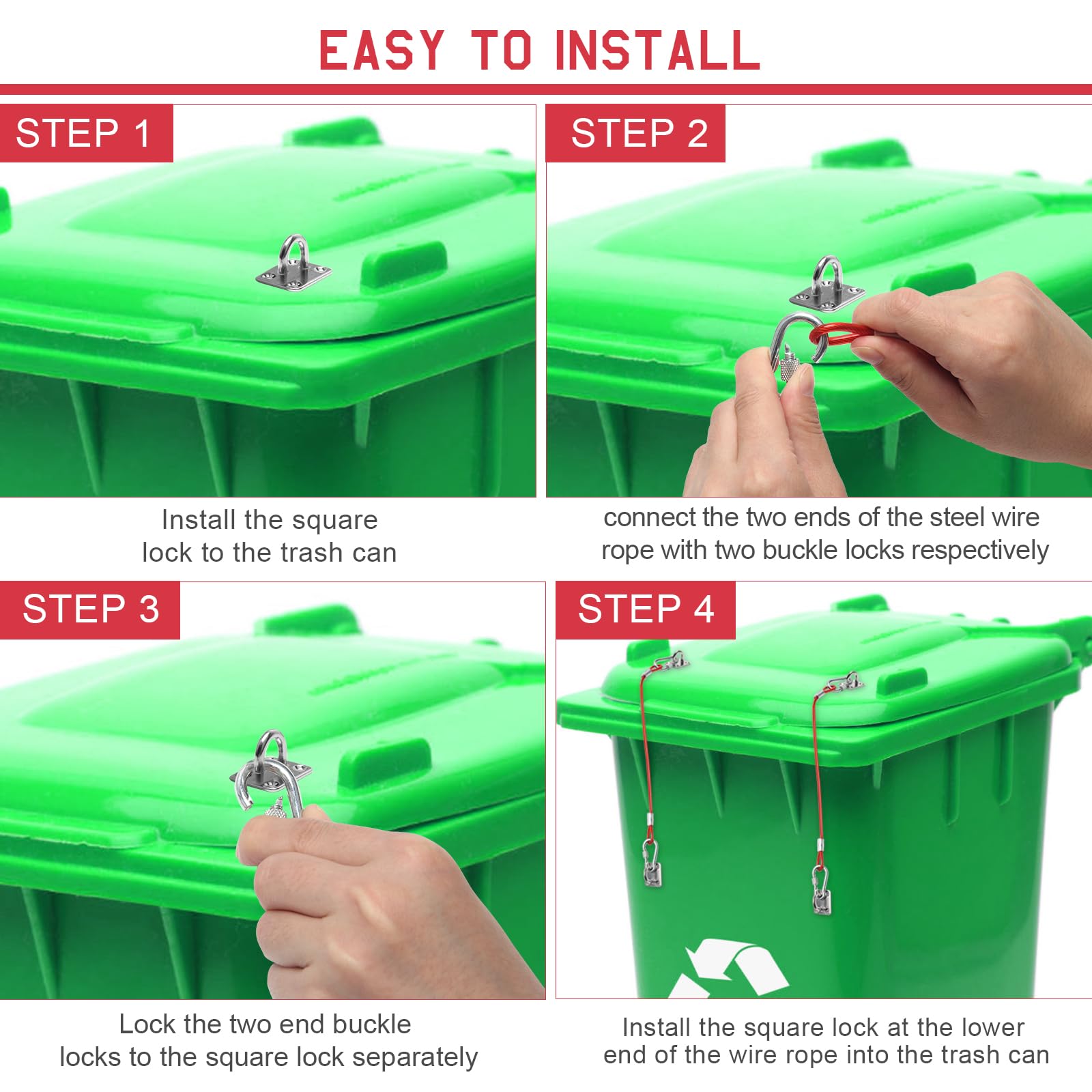 EASY TO INSTALL

STEP 1

Install the square lock to the trash can

STEP 2

connect the two ends of the steel wire rope with two buckle locks respectively

STEP 3

Lock the two end buckle locks to the square lock separately

STEP 4

Install the square lock at the lower end of the wire rope into the trash can