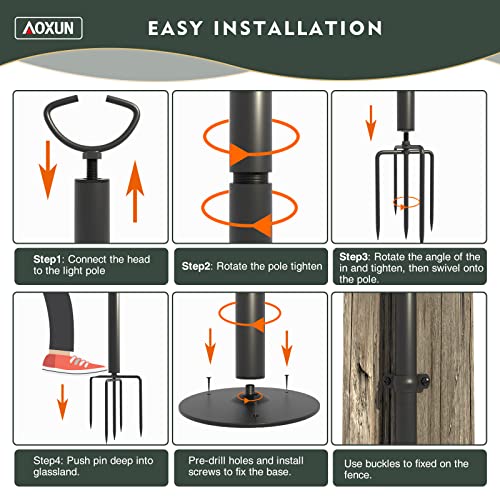 AOXUN

EASY INSTALLATION

Step1: Connect the head to the light pole

Step2: Rotate the pole tighten

Step3: Rotate the angle of the in and tighten, then swivel onto the pole.

Step4: Push pin deep into glassland.

Pre-drill holes and install screws to fix the base.

Use buckles to fixed on the fence.