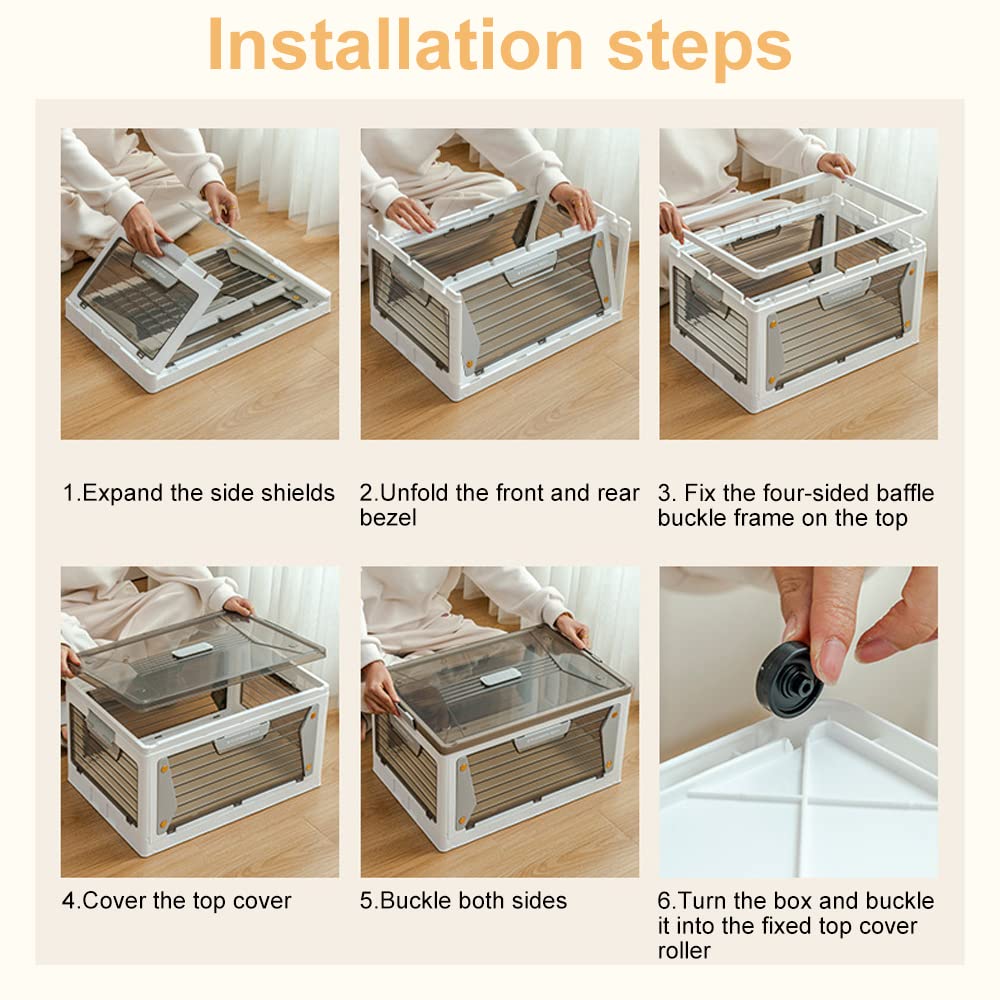 Installation steps

1.Expand the side shields

2.Unfold the front and rear bezel

3. Fix the four-sided baffle buckle frame on the top

4.Cover the top cover

5.Buckle both sides

6.Turn the box and buckle it into the fixed top cover roller