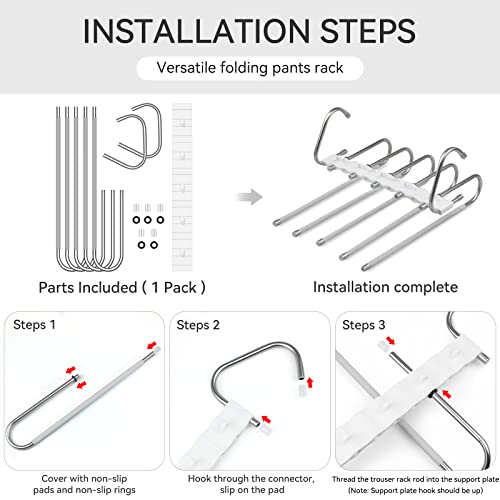 INSTALLATION STEPS

Versatile folding pants rack

Parts Included ( 1 Pack )

Installation complete

Steps 1

Cover with non-slip pads and non-slip rings

Steps 2

Hook through the connector, slip on the pad

Steps 3

Thread the trouser rack rod into the support plate (Note: Support plate hook should be up)