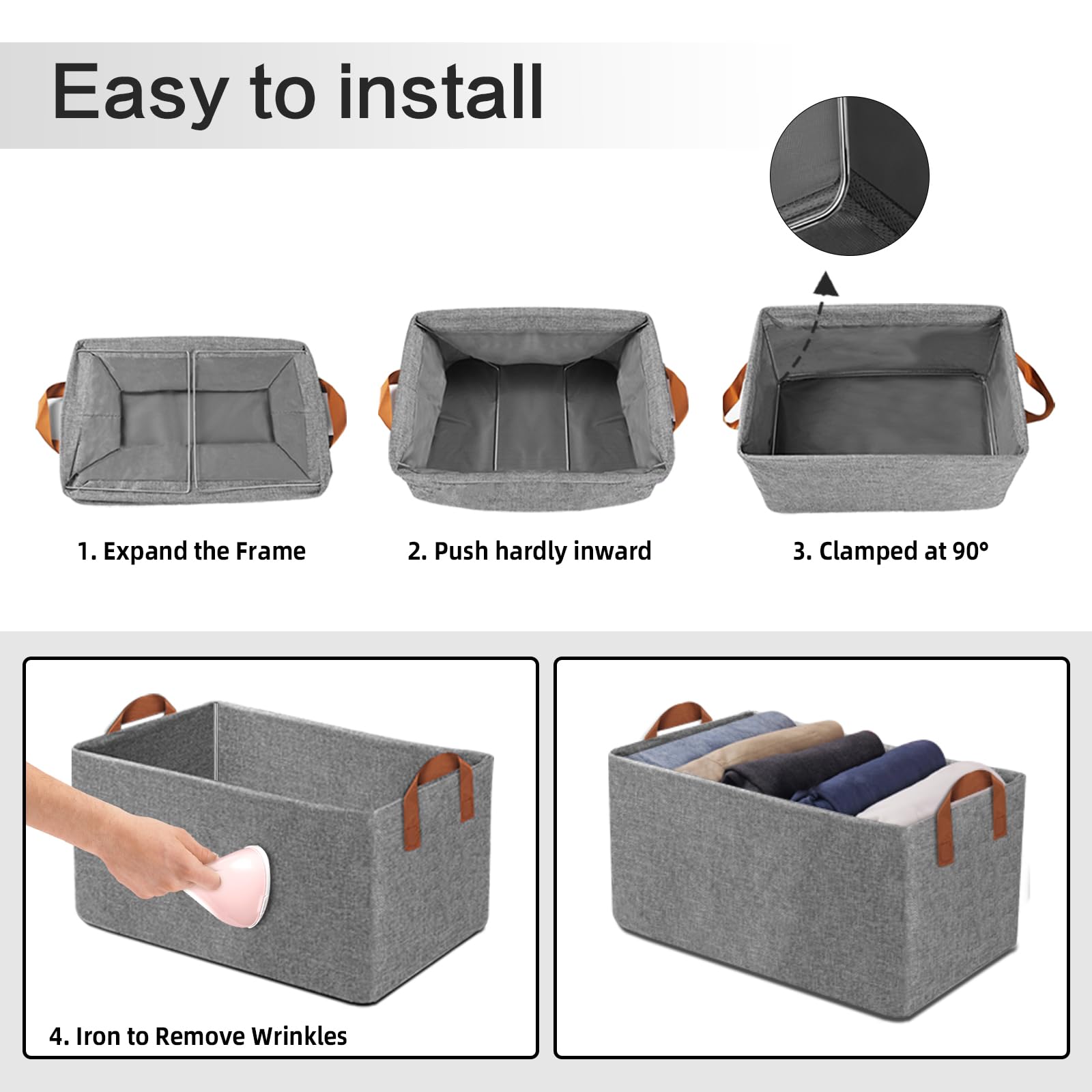 Easy to install

1. Expand the Frame

2. Push hardly inward

3. Clamped at 90°

4. Iron to Remove Wrinkles