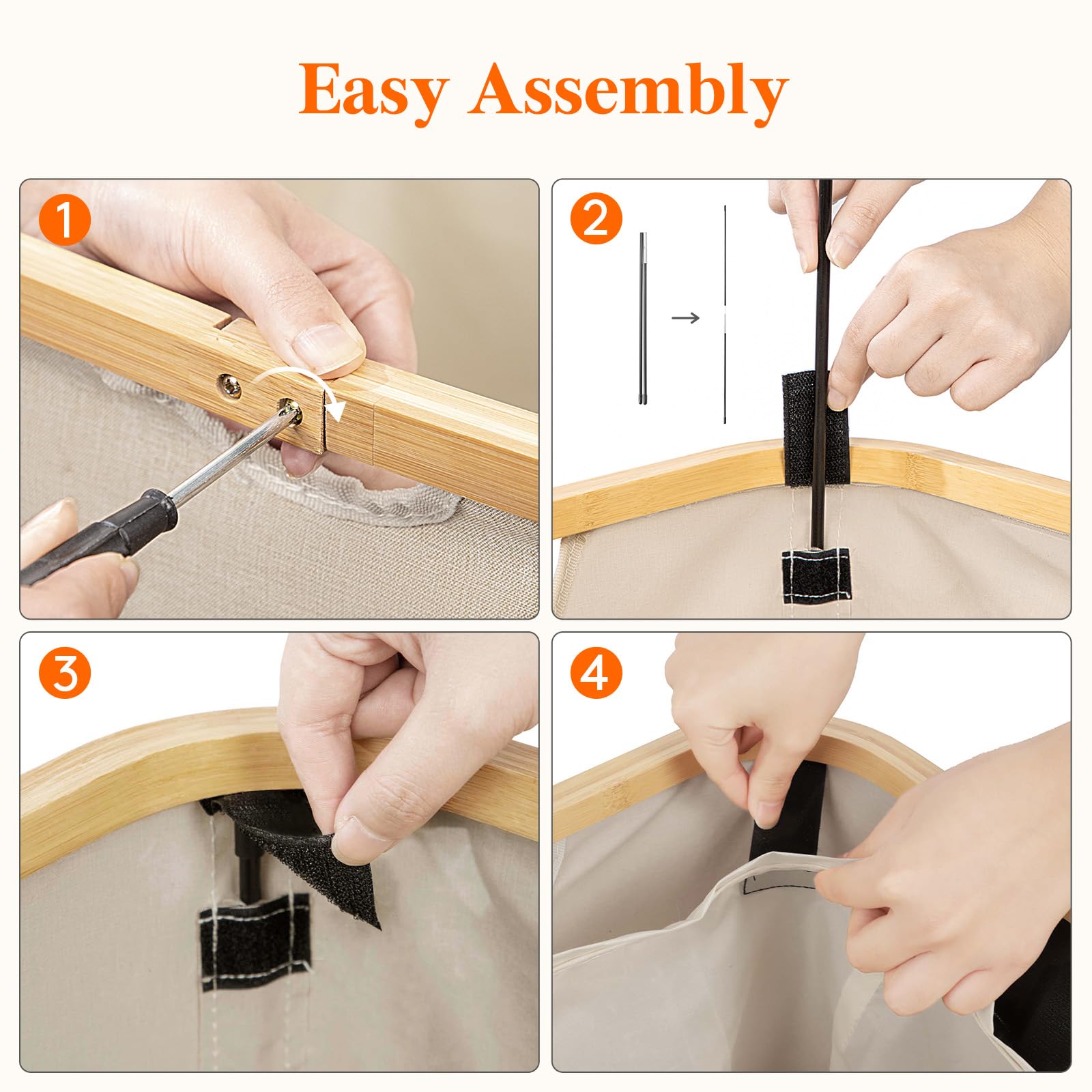 Easy Assembly

1

2

3

4