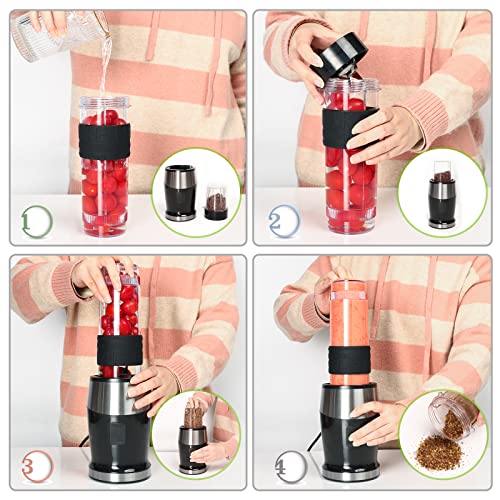 1

2

3

4