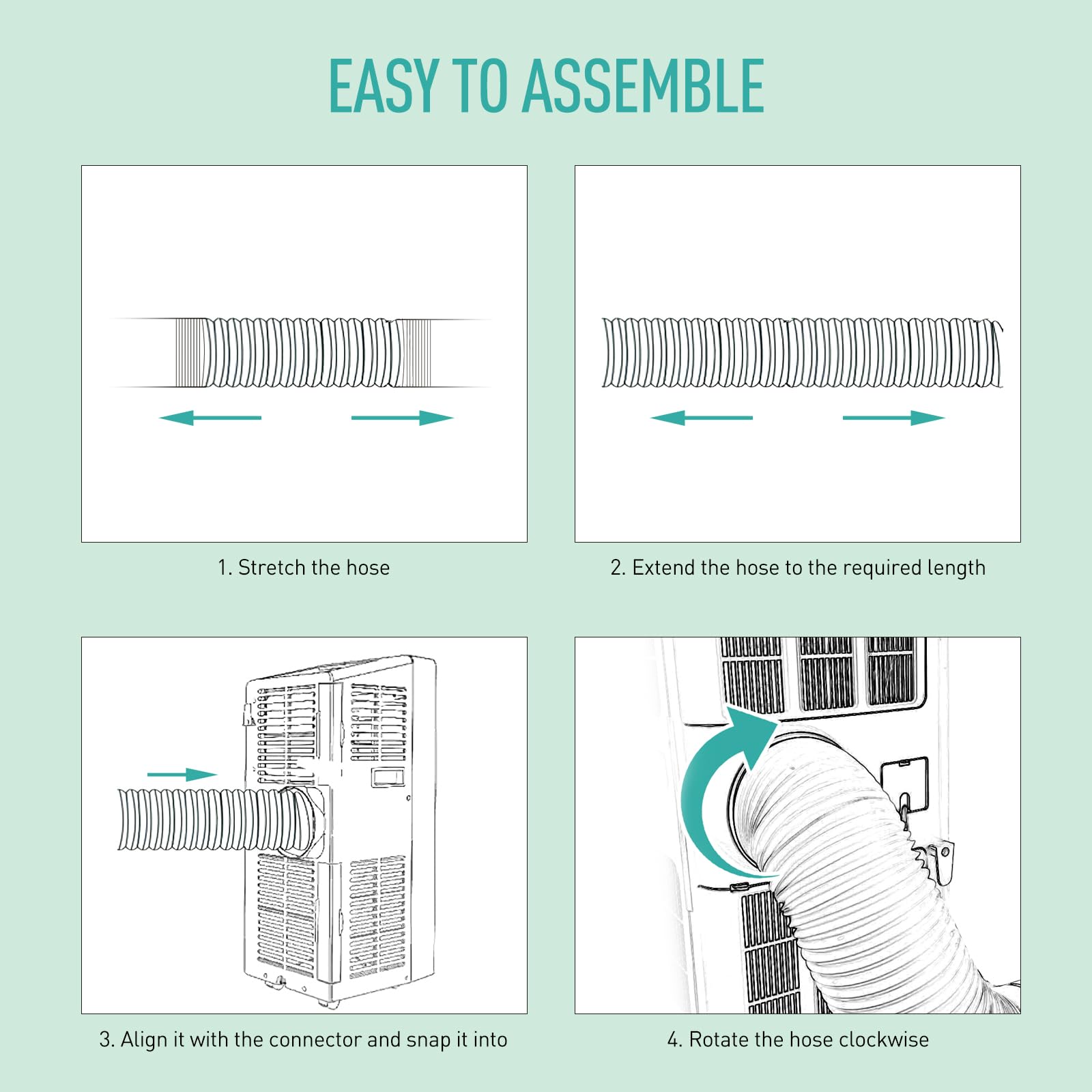 EASY TO ASSEMBLE

1. Stretch the hose

2. Extend the hose to the required length

3. Align it with the connector and snap it into

4. Rotate the hose clockwise