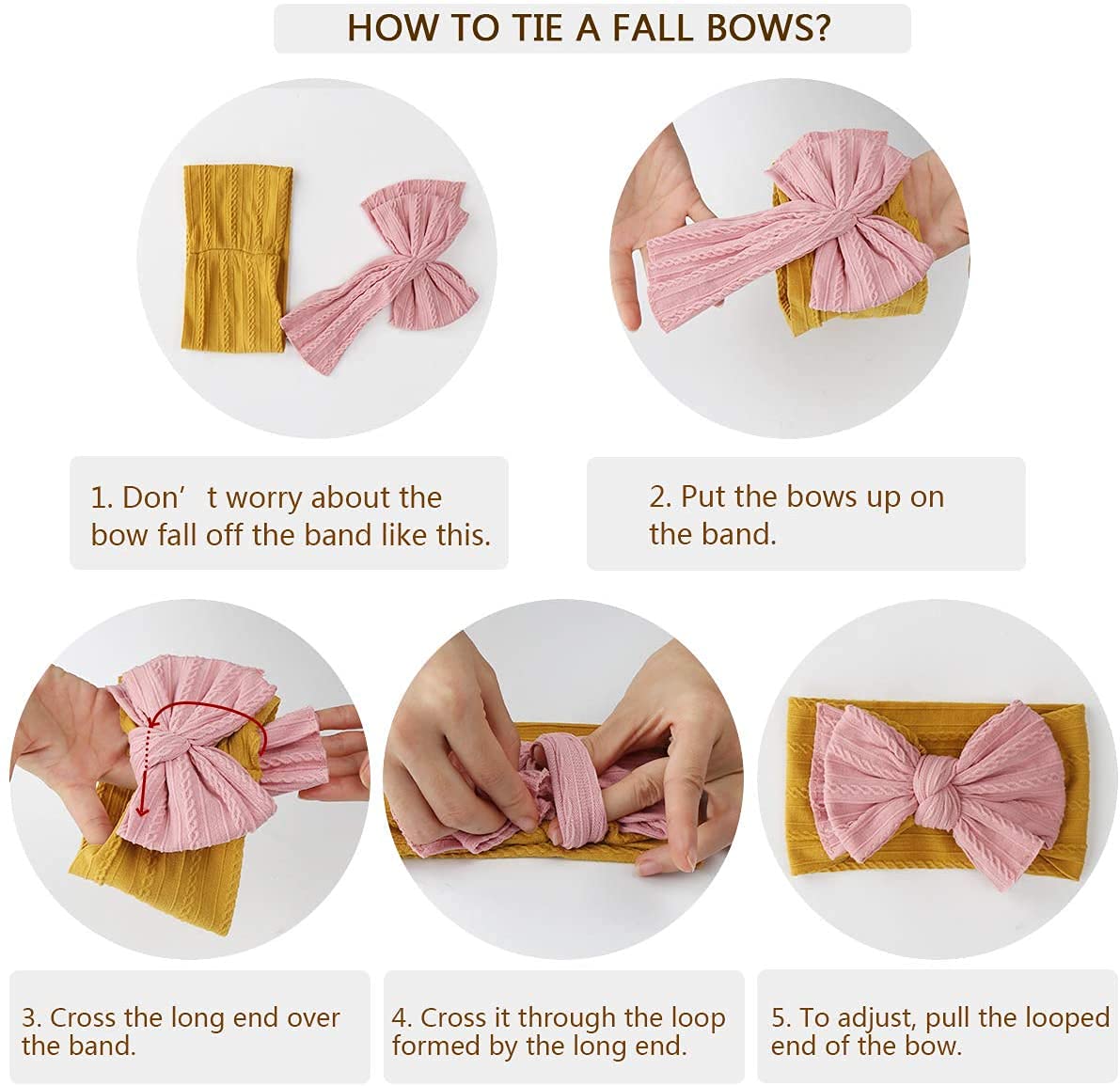 HOW TO TIE A FALL BOWS?

1. Don’ t worry about the bow fall off the band like this.

2. Put the bows up on the band.

3. Cross the long end over the band.

4. Cross it through the loop formed by the long end.

5. To adjust, pull the looped end of the bow.