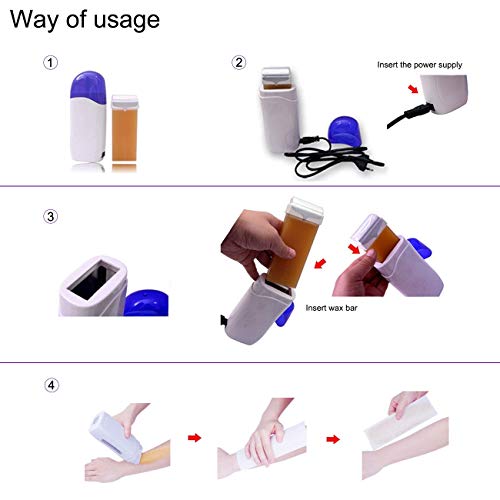 Way of usage

1

2

Insert the power supply

3

Insert wax bar

4