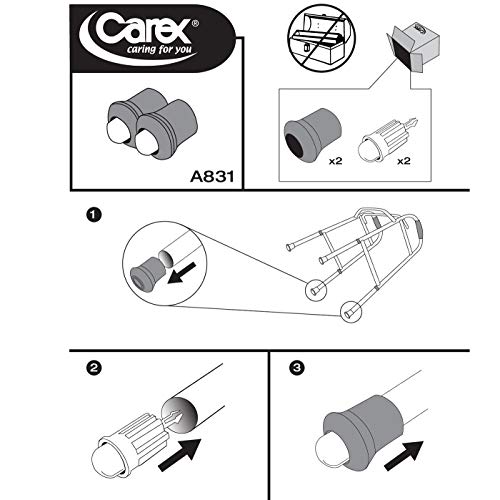 Carex®
caring for you

A831

x2
x2

1

2

3