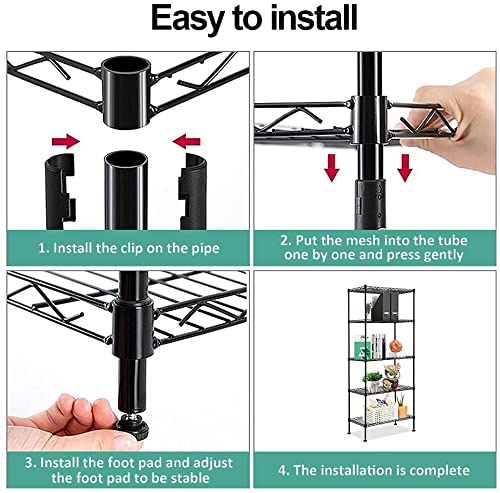 Easy to install

1. Install the clip on the pipe

2. Put the mesh into the tube one by one and press gently

3. Install the foot pad and adjust the foot pad to be stable

4. The installation is complete