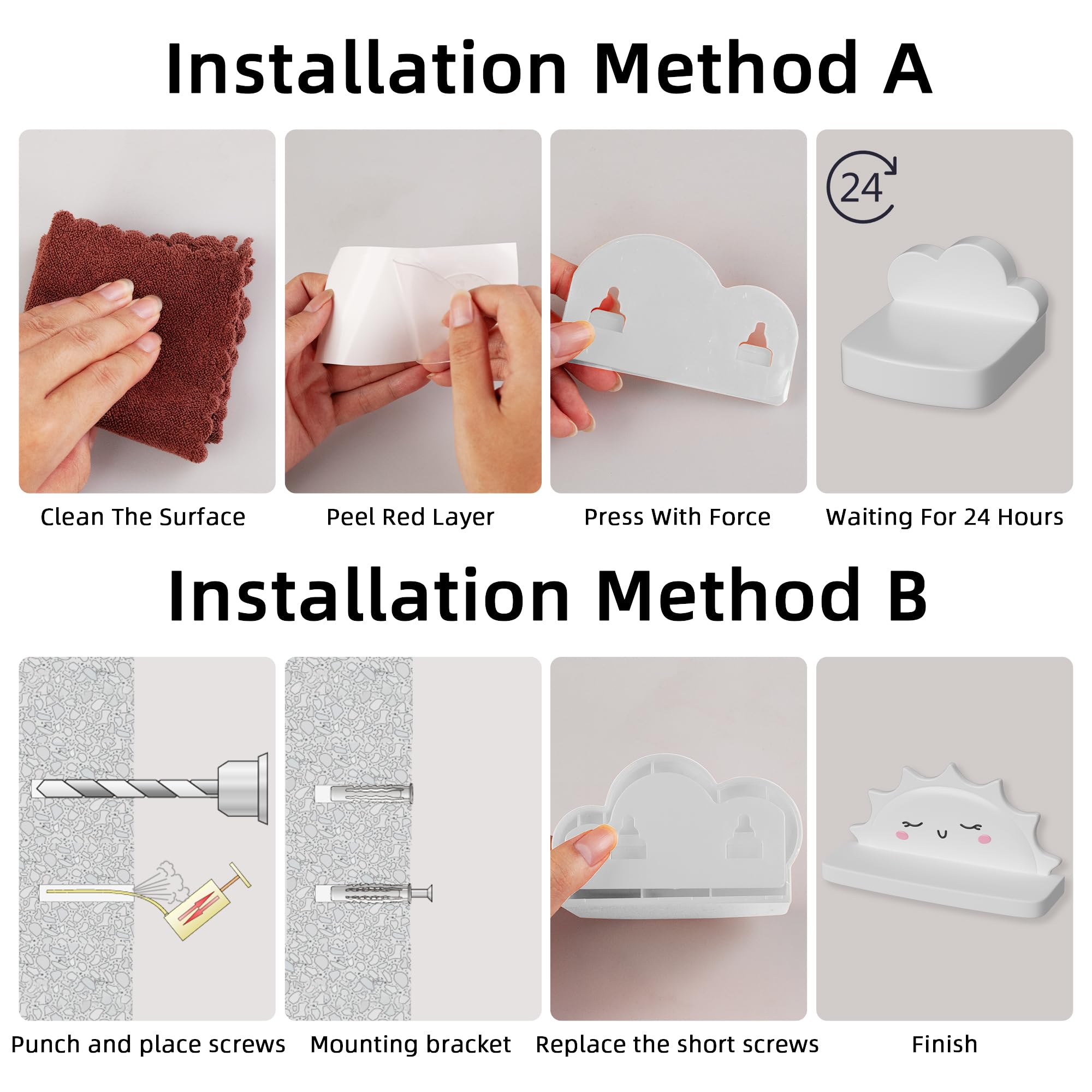 Installation Method A

24

Clean The Surface

Peel Red Layer

Press With Force

Waiting For 24 Hours

Installation Method B

Punch and place screws

Mounting bracket

Replace the short screws

Finish