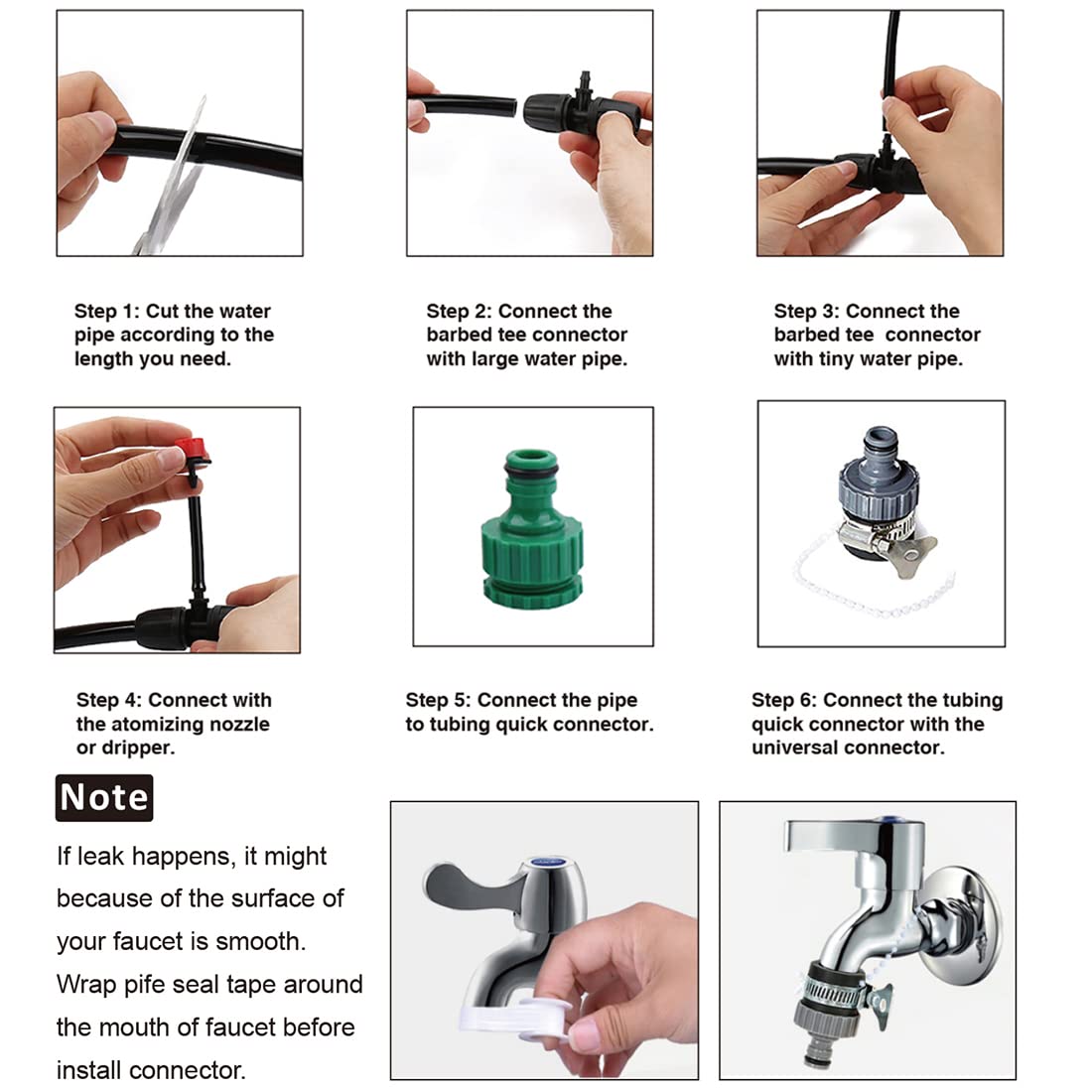 Step 1: Cut the water pipe according to the length you need.

Step 2: Connect the barbed tee connector with large water pipe.

Step 3: Connect the barbed tee  connector with tiny water pipe.

Step 4: Connect with the atomizing nozzle or dripper.

Step 5: Connect the pipe to tubing quick connector.

Step 6: Connect the tubing quick connector with the universal connector.

Note

If leak happens, it might because of the surface of your faucet is smooth. Wrap pife seal tape around the mouth of faucet before install connector.