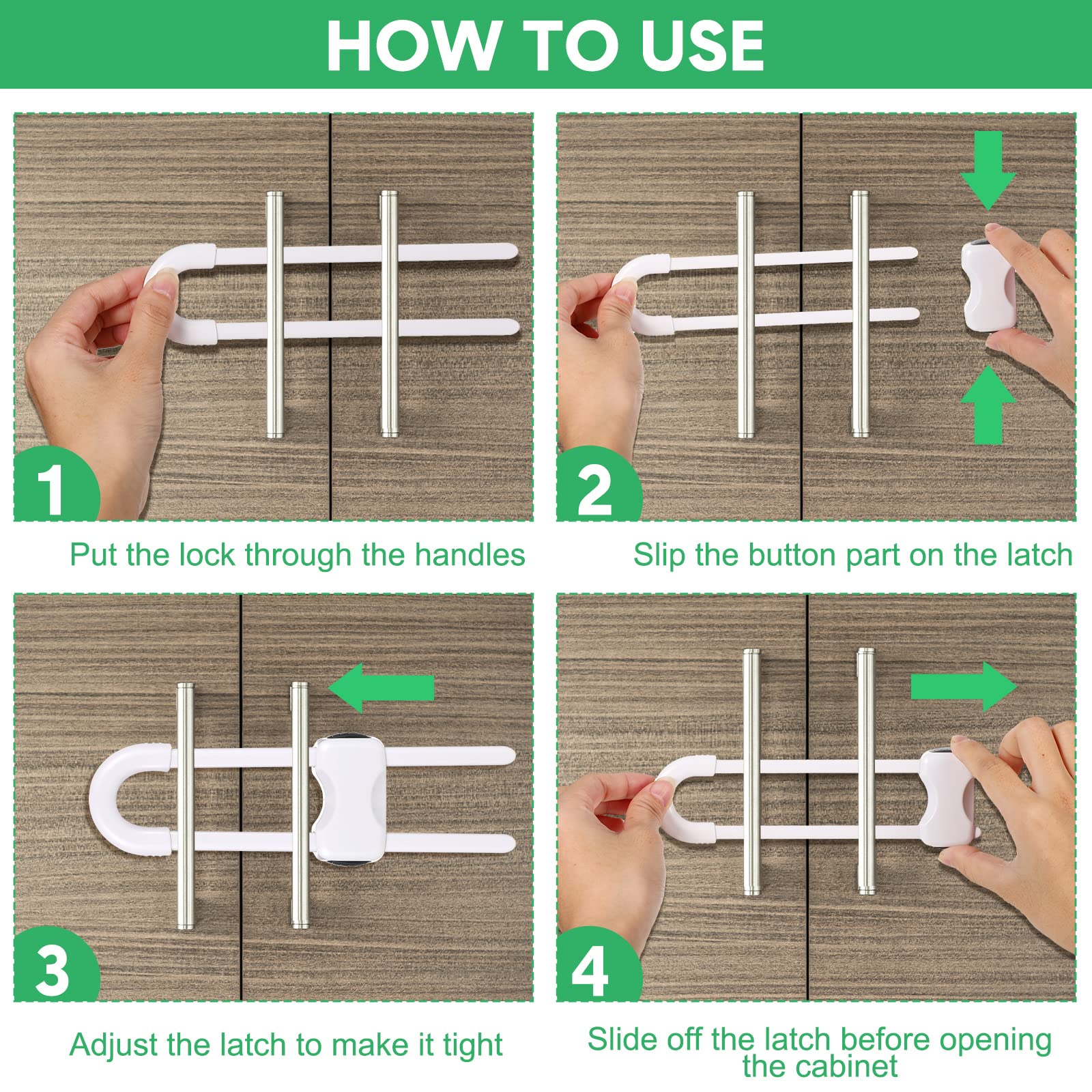 HOW TO USE

1

Put the lock through the handles

2

Slip the button part on the latch

3

Adjust the latch to make it tight

4

Slide off the latch before opening the cabinet