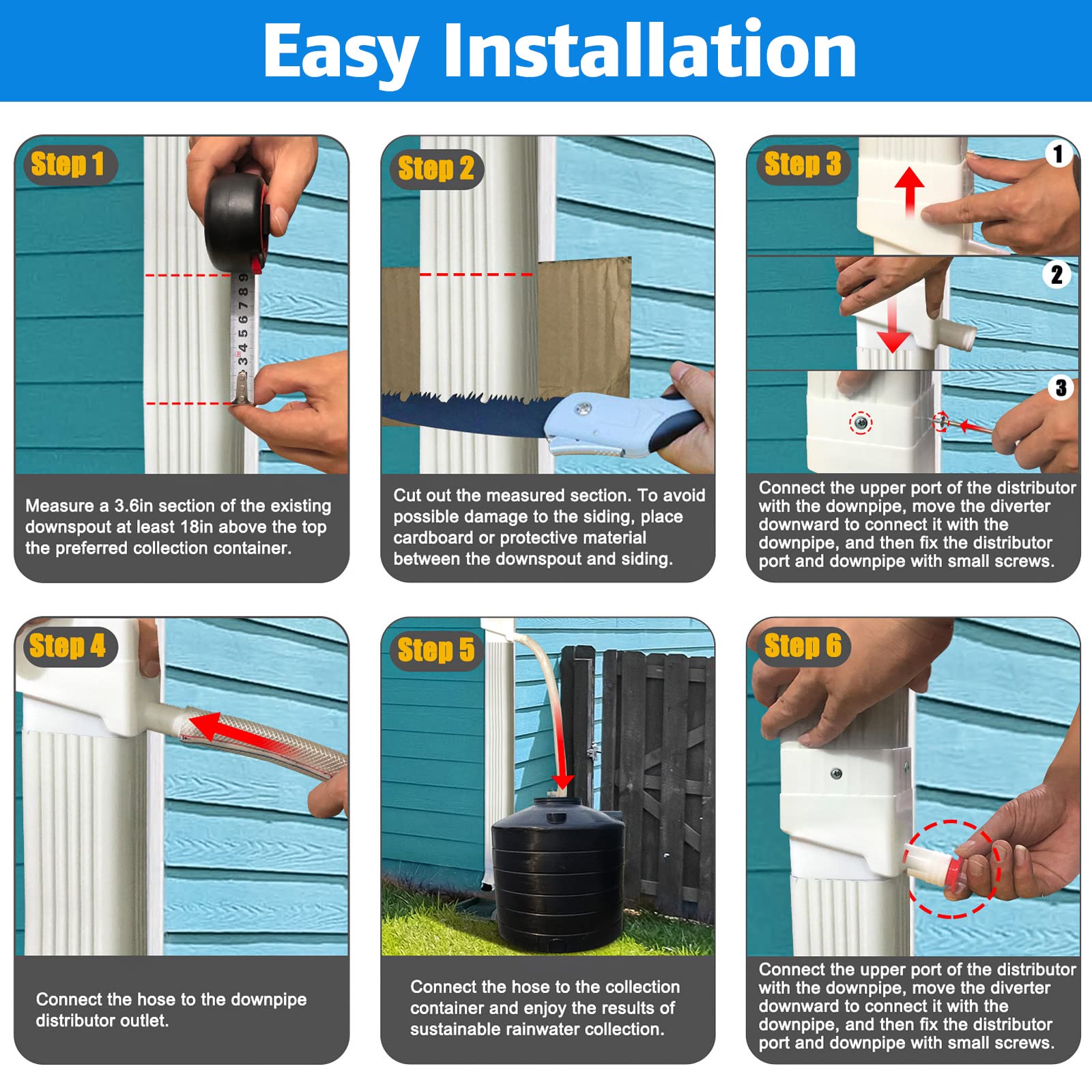 Easy Installation

Step 1

3 4 5 6 7 8 9

Measure a 3.6in section of the existing downspout at least 18in above the top the preferred collection container.

Step 2

Cut out the measured section. To avoid possible damage to the siding, place cardboard or protective material between the downspout and siding.

Step 3

1

2

3

Connect the upper port of the distributor with the downpipe, move the diverter downward to connect it with the downpipe, and then fix the distributor port and downpipe with small screws.

Step 4

Connect the hose to the downpipe distributor outlet.

Step 5

Connect the hose to the collection container and enjoy the results of sustainable rainwater collection.

Step 6

Connect the upper port of the distributor with the downpipe, move the diverter downward to connect it with the downpipe, and then fix the distributor port and downpipe with small screws.