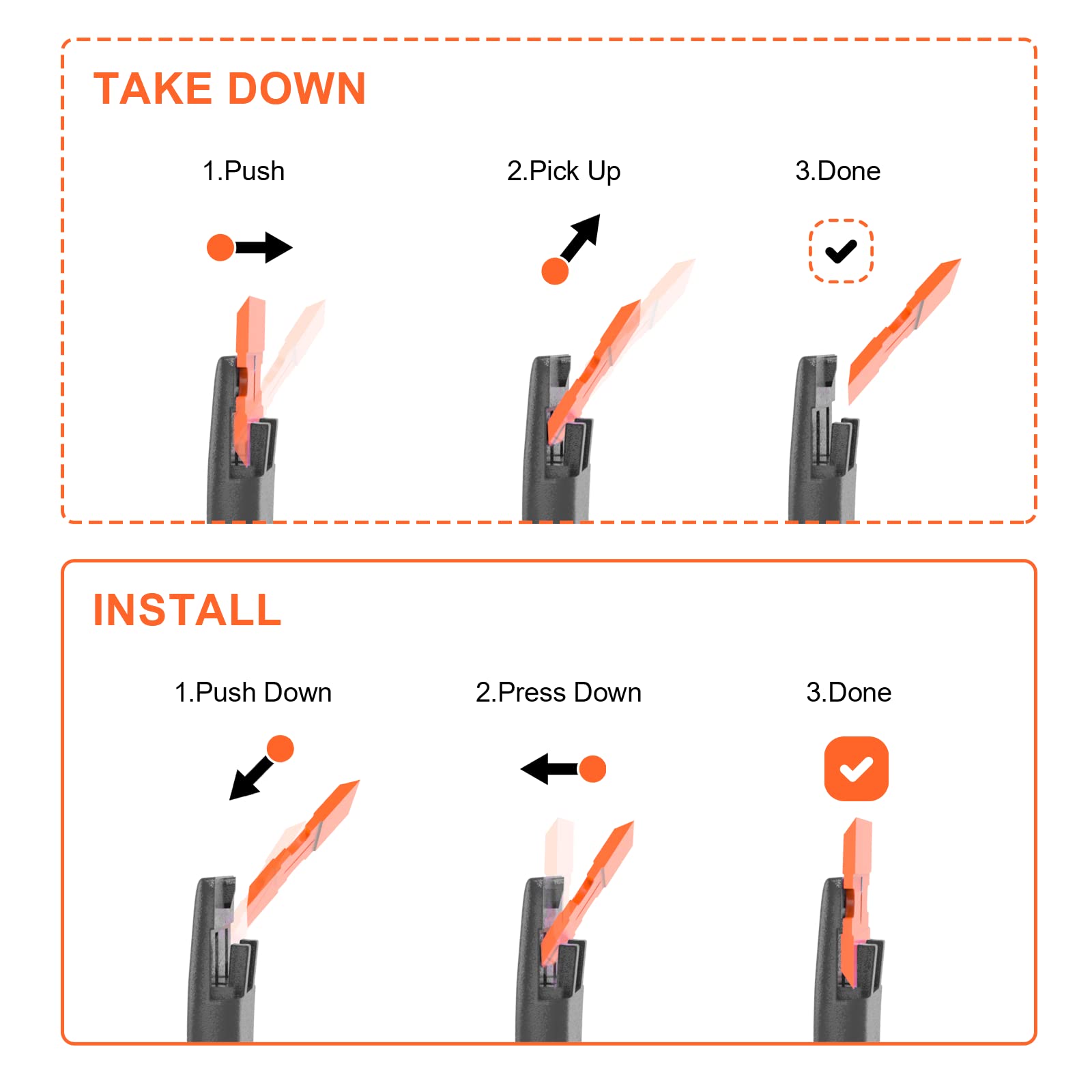 TAKE DOWN

1.Push

2.Pick Up

3.Done

INSTALL

1.Push Down

2.Press Down

3.Done