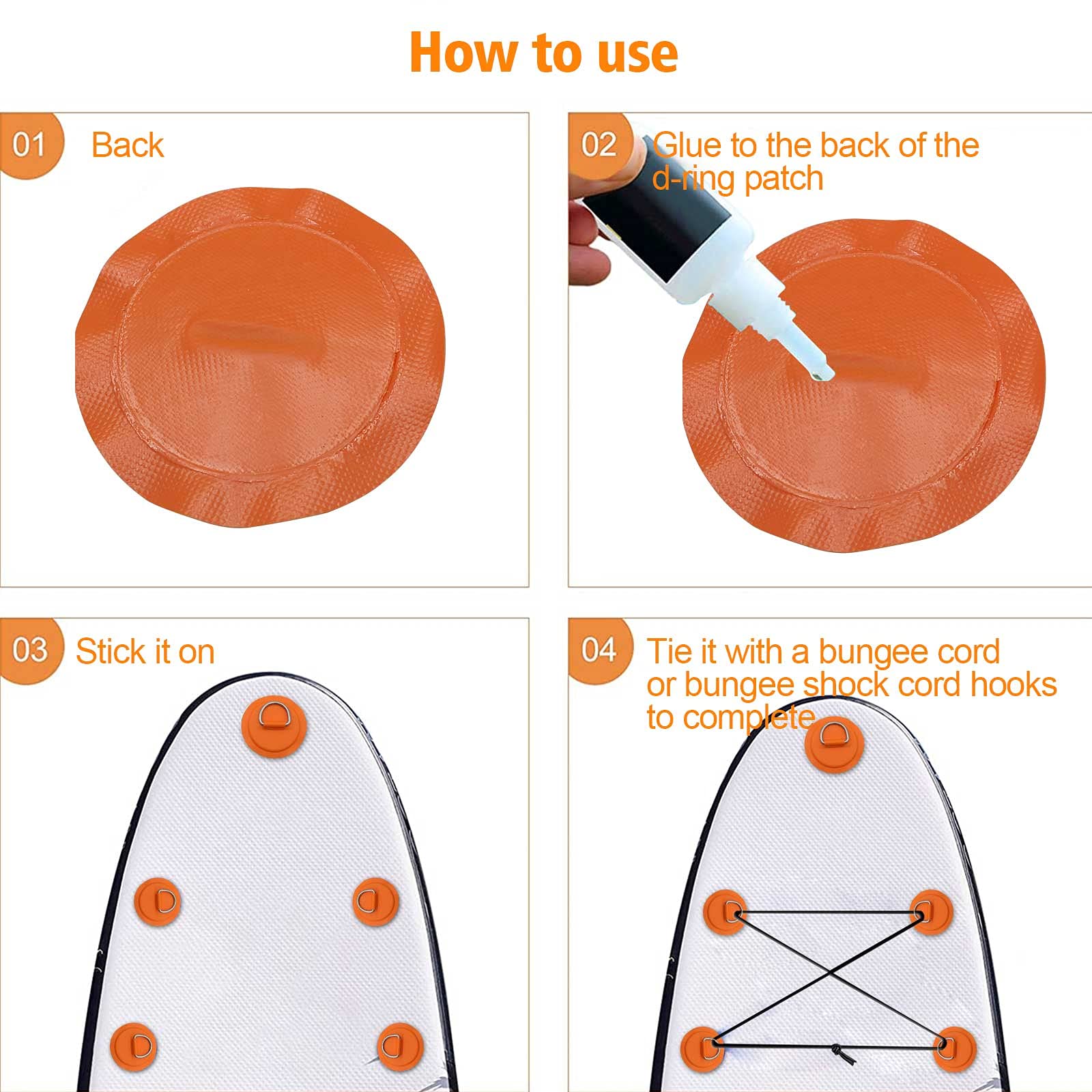 How to use

01 Back

02 Glue to the back of the d-ring patch

03 Stick it on

04 Tie it with a bungee cord or bungee shock cord hooks to complete