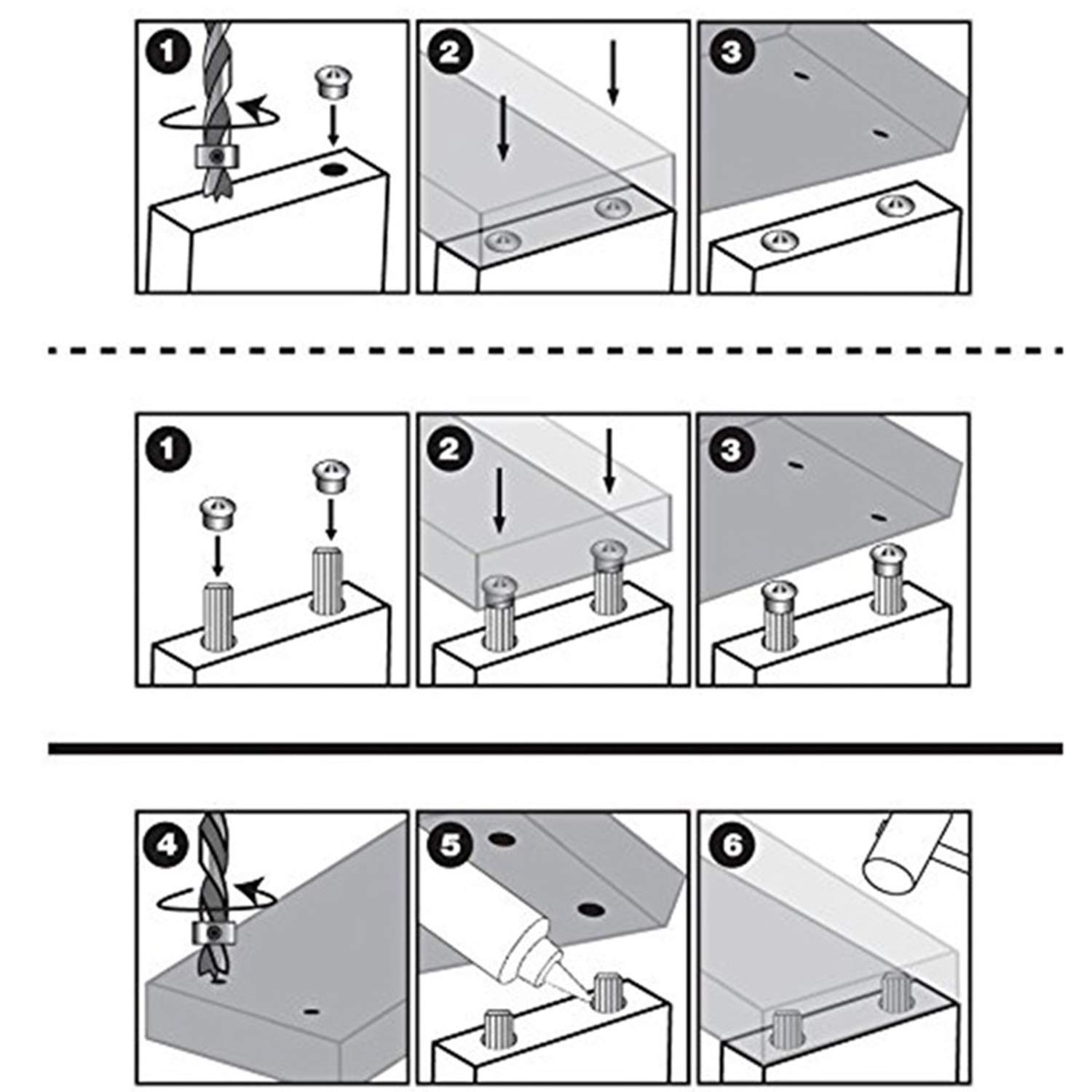 1
2
3
1
2
3
4
5
6