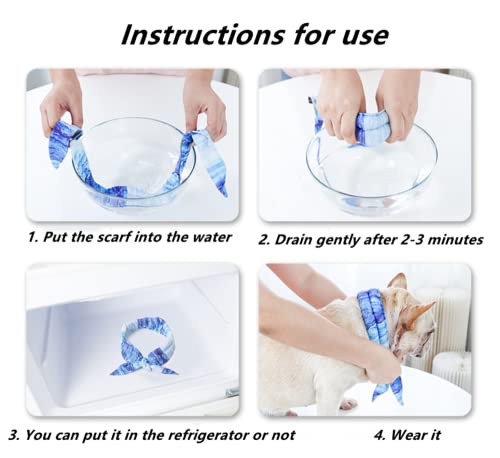 Instructions for use

1. Put the scarf into the water

2. Drain gently after 2-3 minutes

3. You can put it in the refrigerator or not

4. Wear it