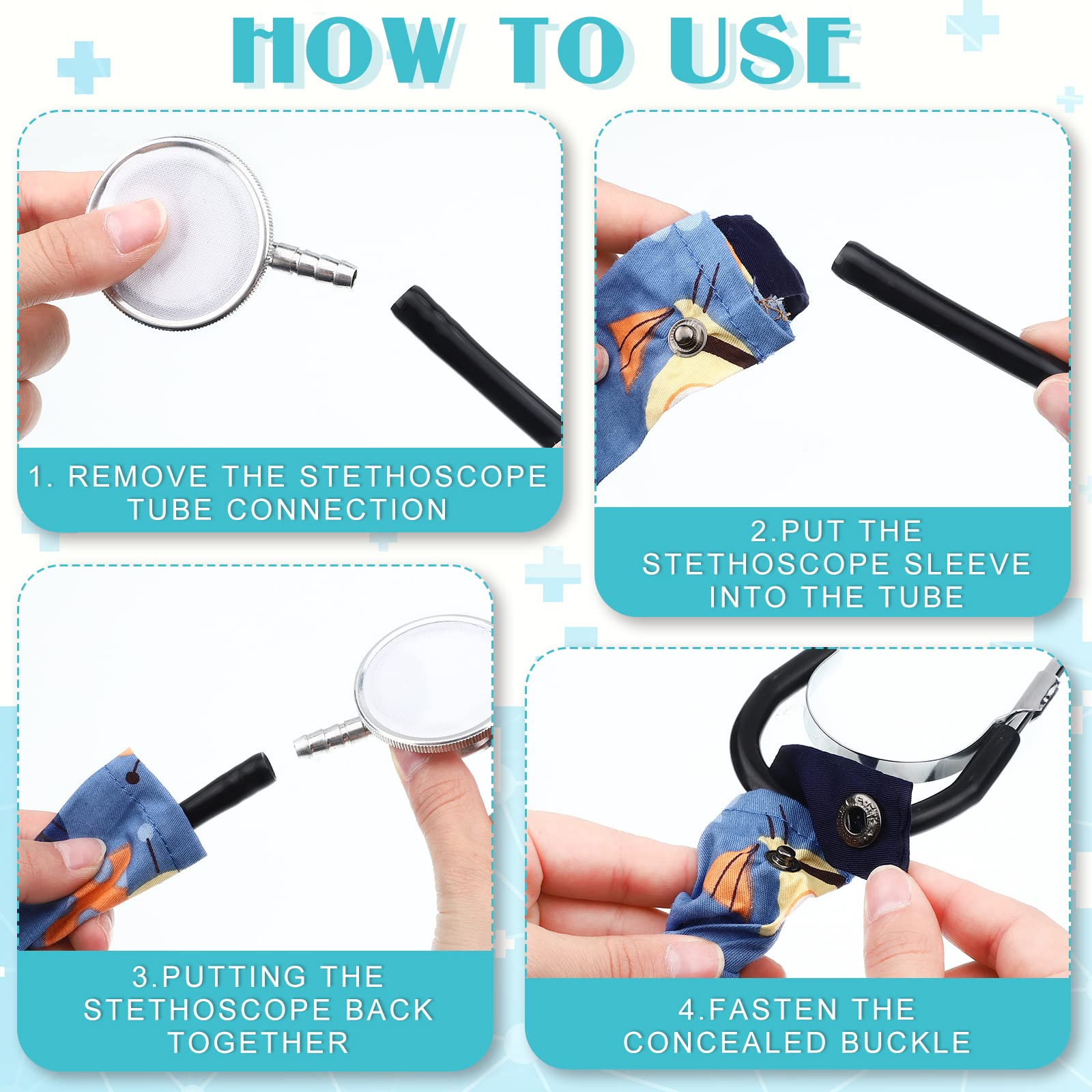 HOW TO USE

1. REMOVE THE STETHOSCOPE TUBE CONNECTION

2.PUT THE STETHOSCOPE SLEEVE INTO THE TUBE

3.PUTTING THE STETHOSCOPE BACK TOGETHER

4.FASTEN THE CONCEALED BUCKLE