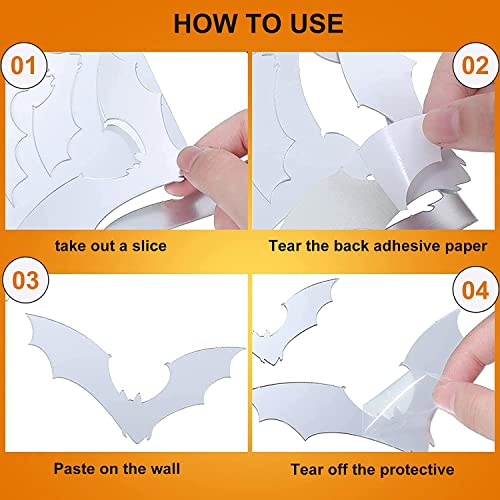 HOW TO USE

01

take out a slice

02

Tear the back adhesive paper

03

Paste on the wall

04

Tear off the protective