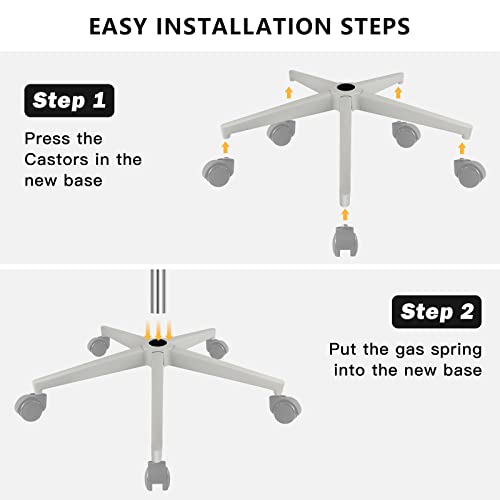 EASY INSTALLATION STEPS

Step 1

Press the Castors in the new base

Step 2

Put the gas spring into the new base