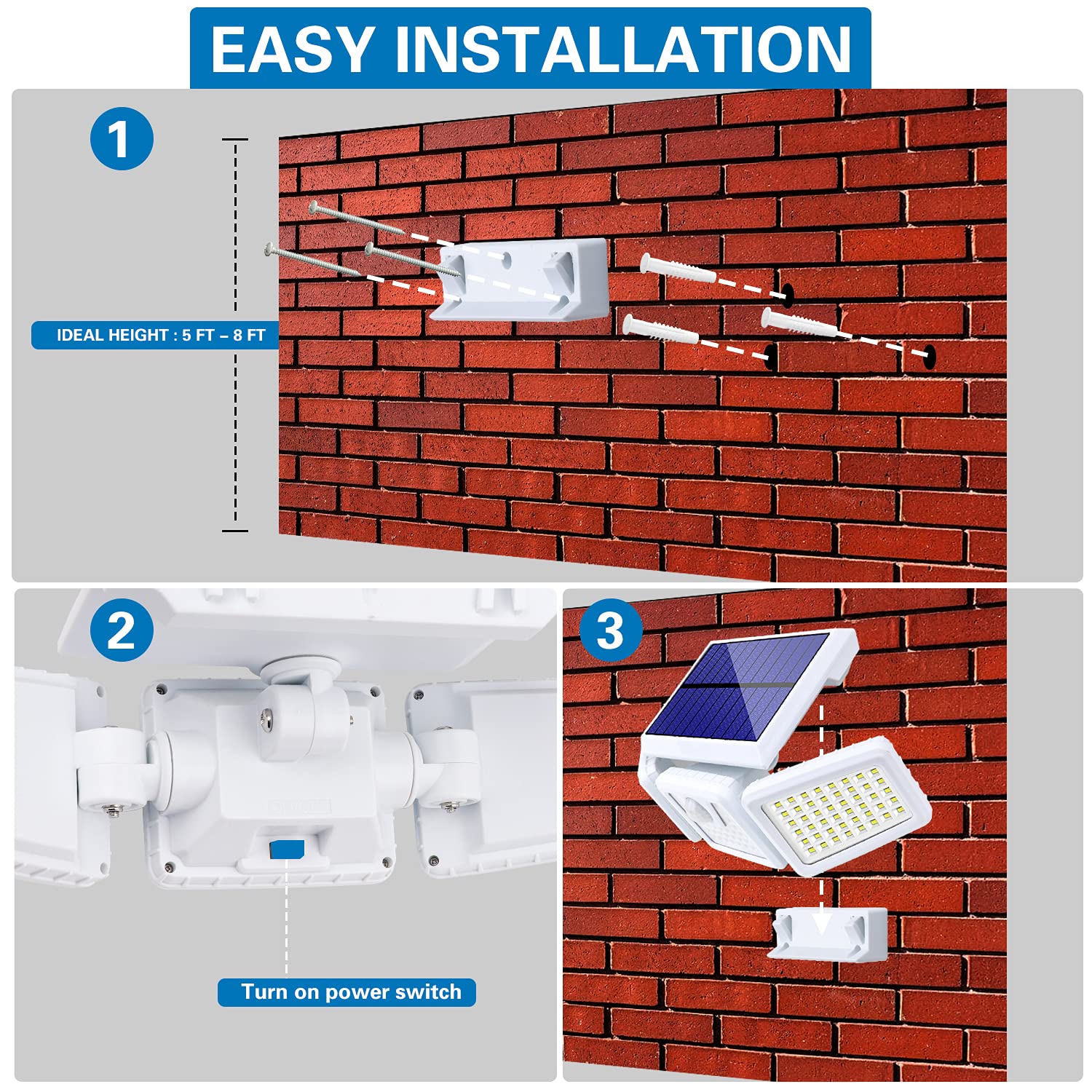 EASY INSTALLATION

1

IDEAL HEIGHT : 5 FT – 8 FT

2

Turn on power switch

3