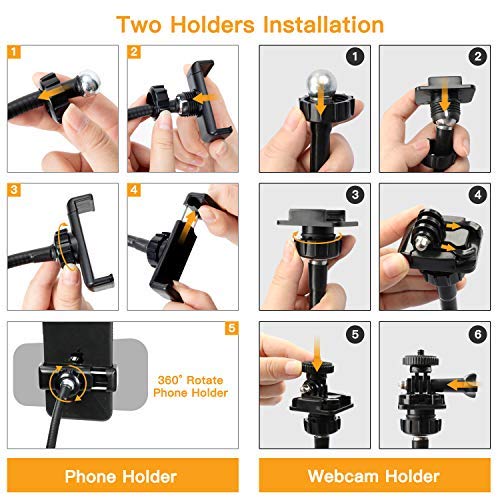 Two Holders Installation

1

2

3

4

5

360° Rotate Phone Holder

Phone Holder

1

2

3

4

5

6

Webcam Holder