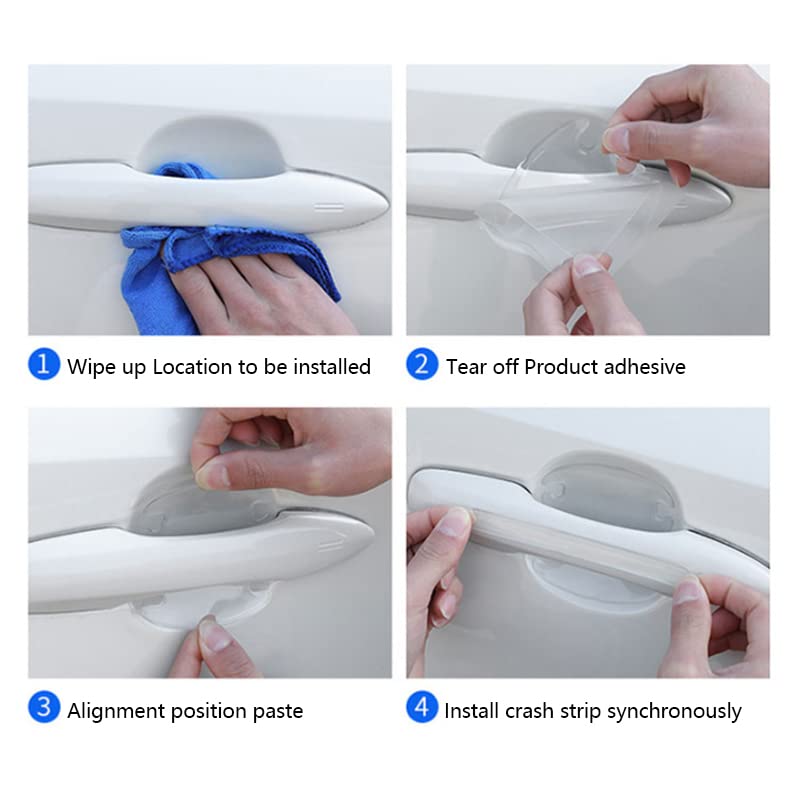 1 Wipe up Location to be installed

2 Tear off Product adhesive

3 Alignment position paste

4 Install crash strip synchronously