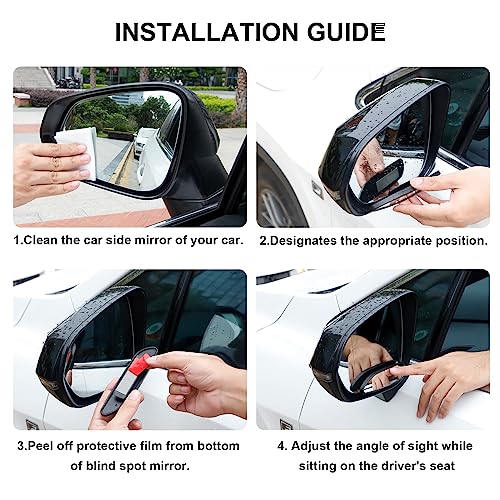 INSTALLATION GUIDE

1.Clean the car side mirror of your car.

2.Designates the appropriate position.

3.Peel off protective film from bottom of blind spot mirror.

4. Adjust the angle of sight while sitting on the driver's seat