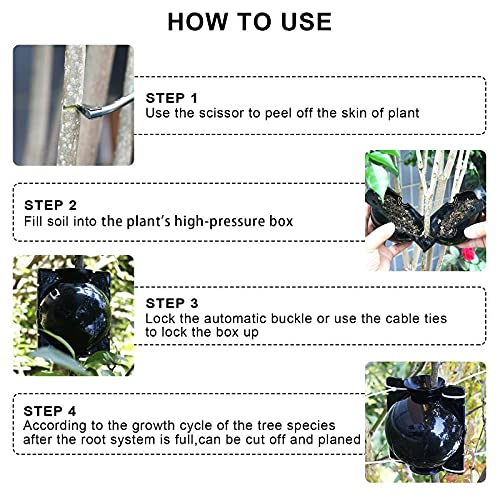 HOW TO USE

STEP 1
Use the scissor to peel off the skin of plant

STEP 2
Fill soil into the plant's high-pressure box

STEP 3
Lock the automatic buckle or use the cable ties to lock the box up

STEP 4
According to the growth cycle of the tree species after the root system is full,can be cut off and planed