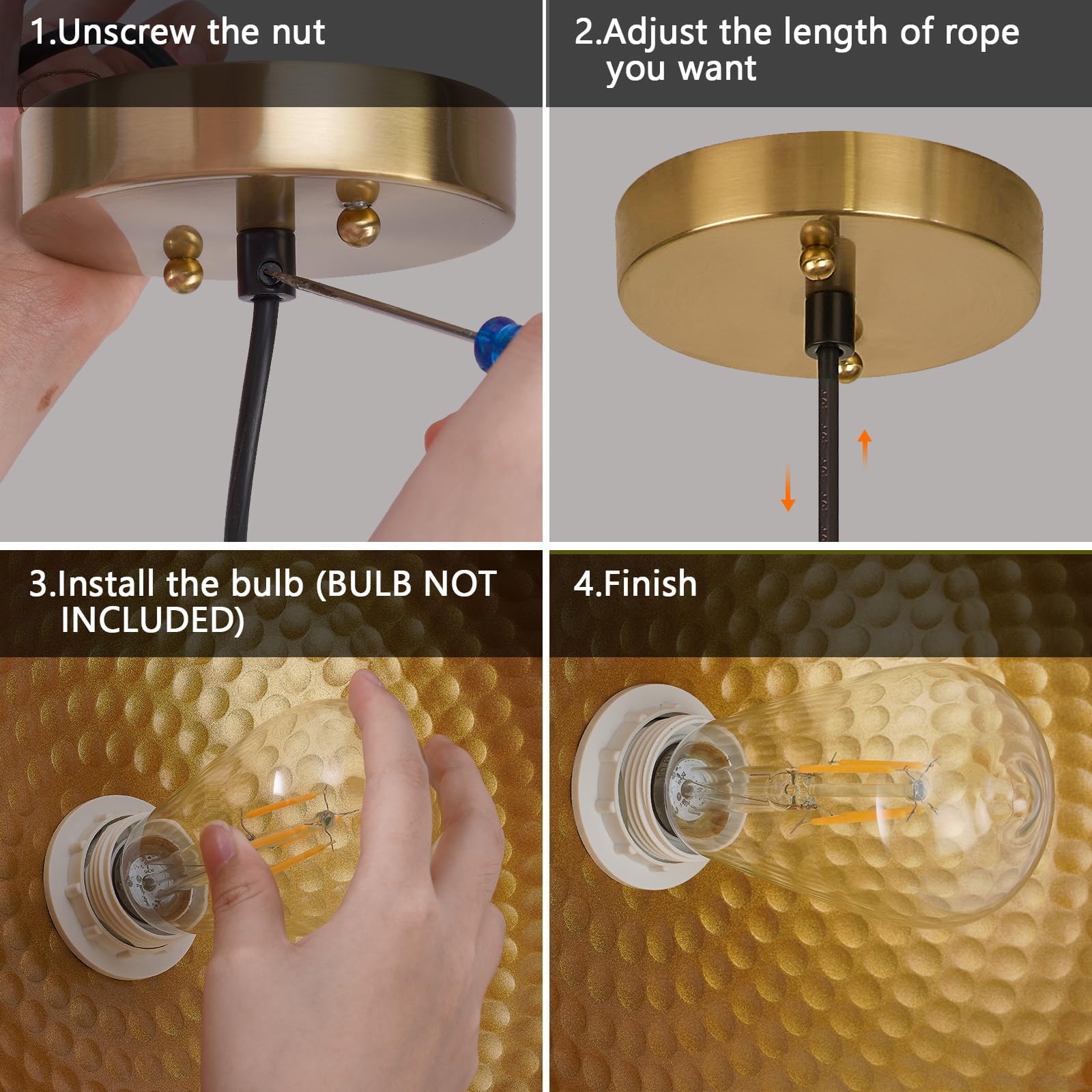 1.Unscrew the nut

2.Adjust the length of rope you want

3.Install the bulb (BULB NOT INCLUDED)

4.Finish