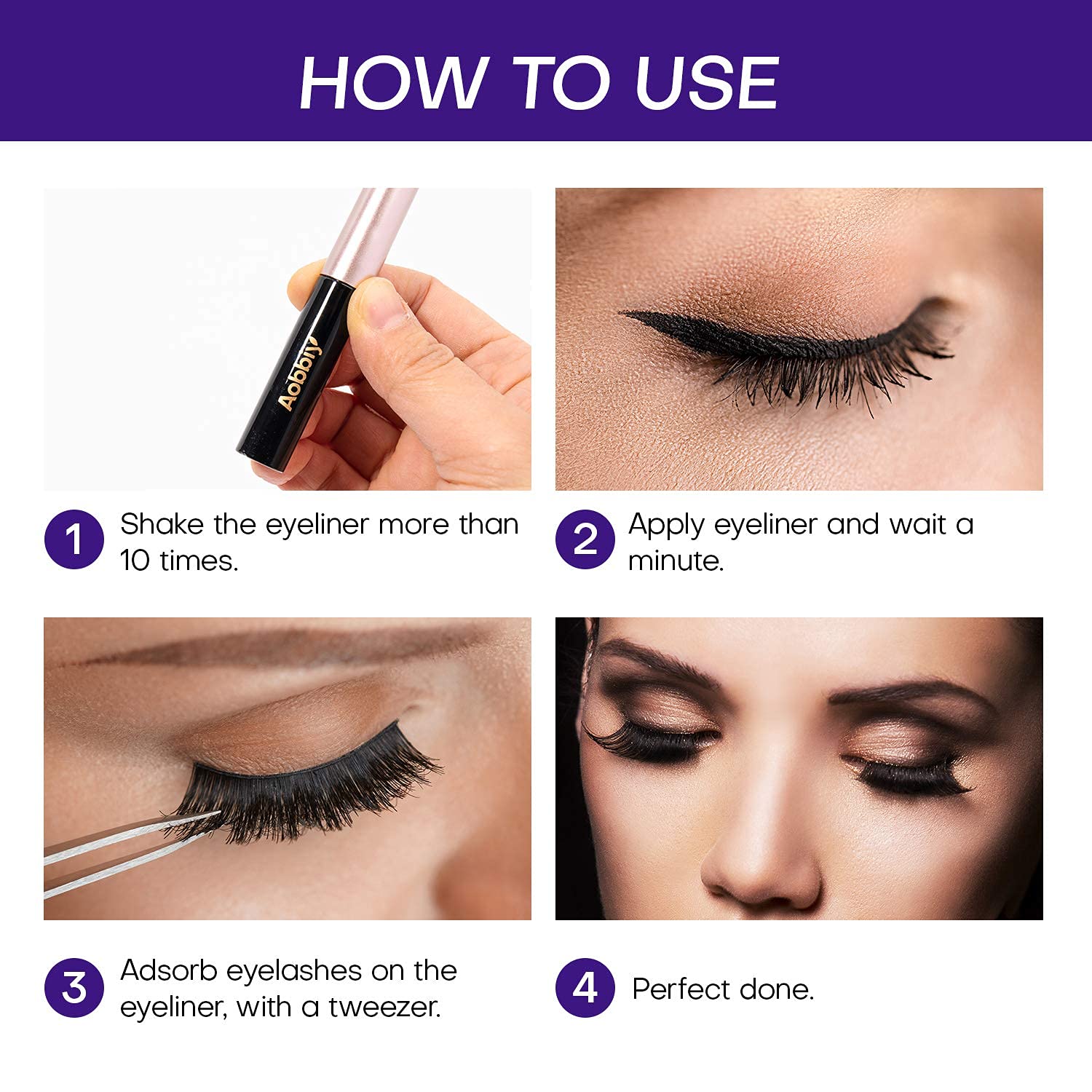 HOW TO USE

Aobbiy

1 Shake the eyeliner more than 10 times.

2 Apply eyeliner and wait a minute.

3 Adsorb eyelashes on the eyeliner, with a tweezer.

4 Perfect done.