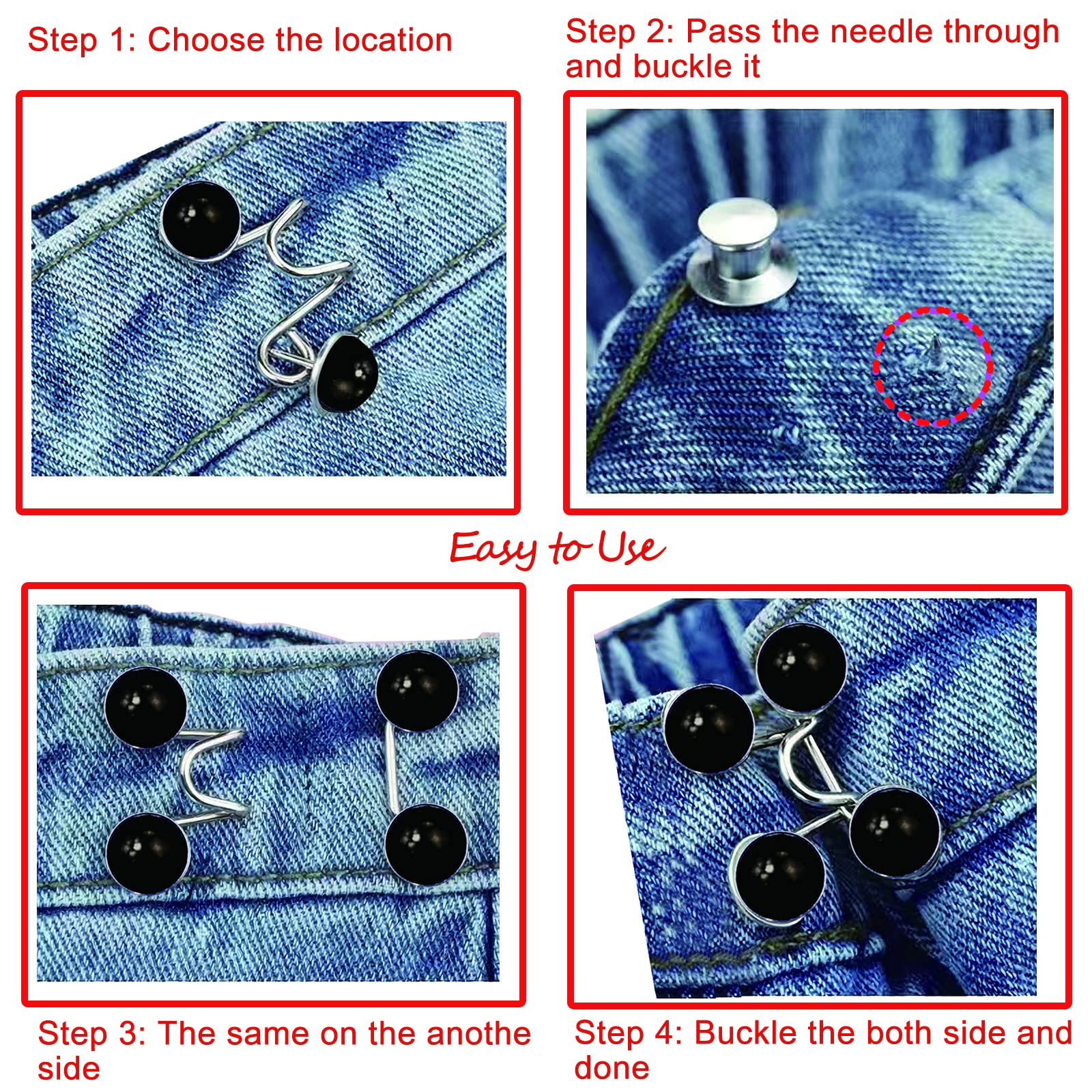 Step 1: Choose the location

Step 2: Pass the needle through and buckle it

Easy to Use

Step 3: The same on the anothe side

Step 4: Buckle the both side and done