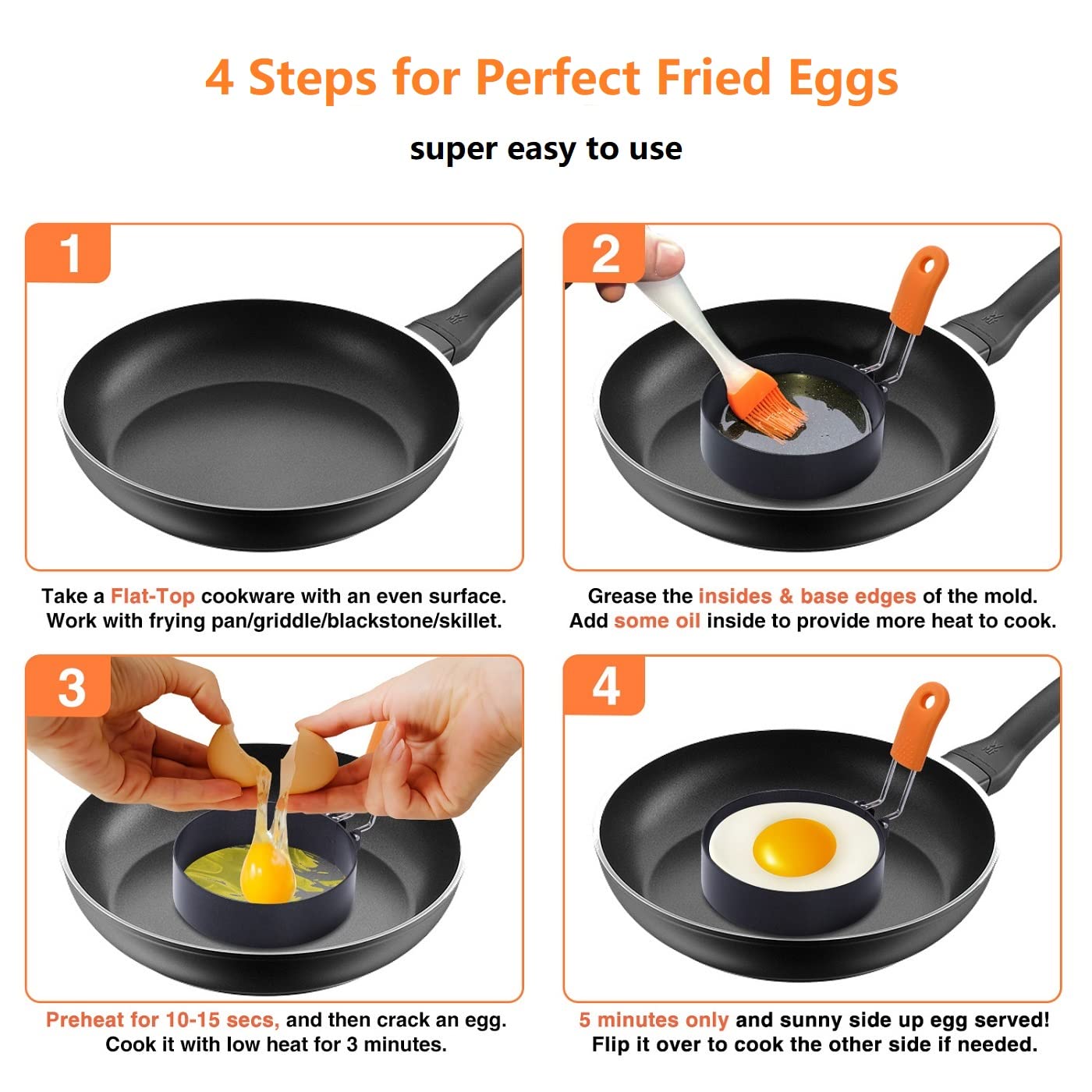 4 Steps for Perfect Fried Eggs

super easy to use

1

Take a Flat-Top cookware with an even surface. Work with frying pan/griddle/blackstone/skillet.

2

Grease the insides & base edges of the mold. Add some oil inside to provide more heat to cook.

3

Preheat for 10-15 secs, and then crack an egg. Cook it with low heat for 3 minutes.

4

5 minutes only and sunny side up egg served! Flip it over to cook the other side if needed.