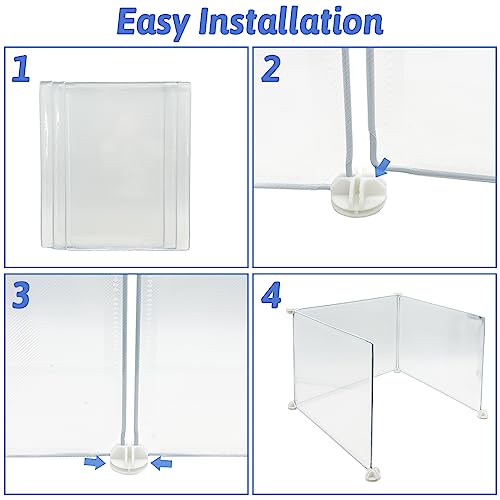 Easy Installation

1

2

3

4