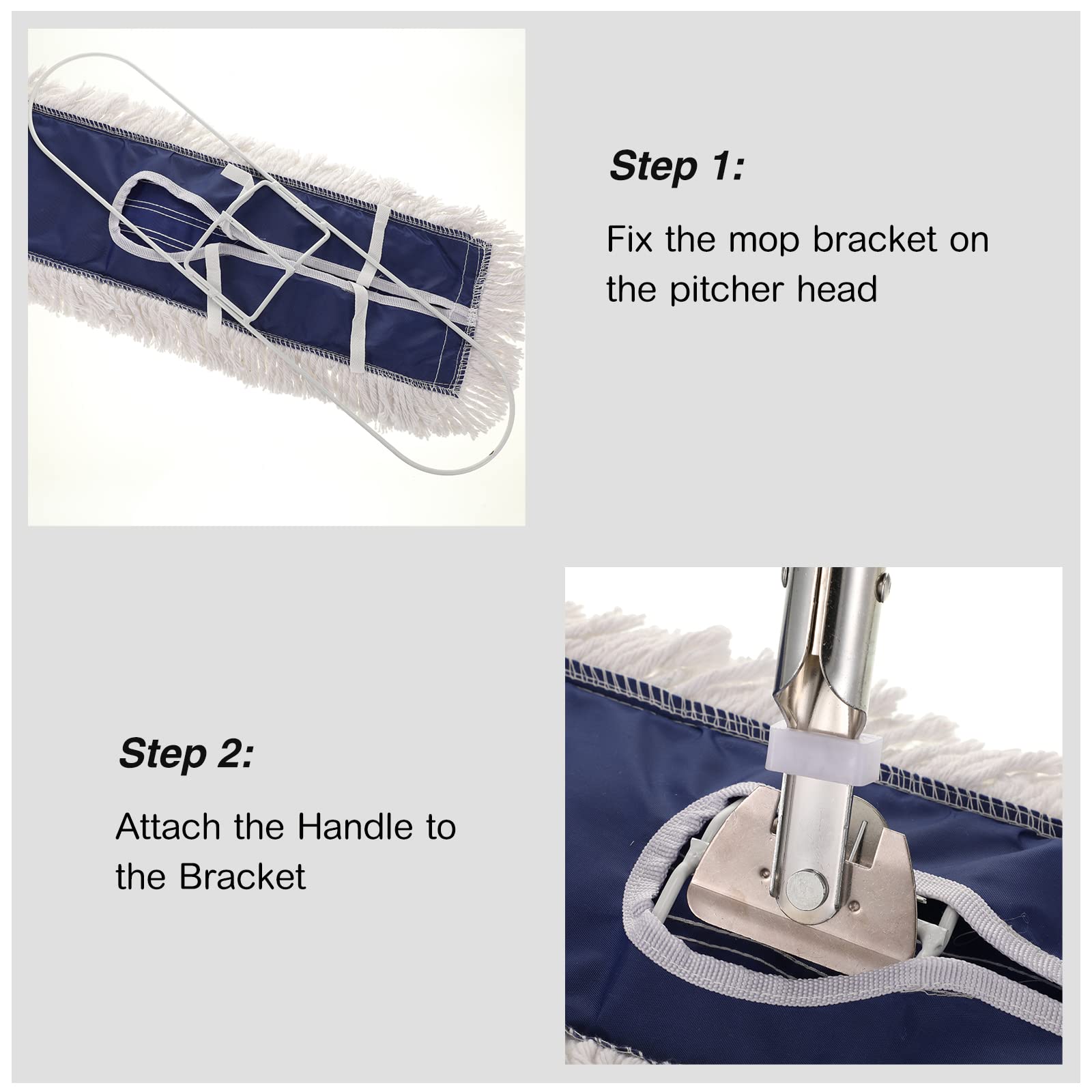 Step 1:

Fix the mop bracket on the pitcher head

Step 2:

Attach the Handle to the Bracket