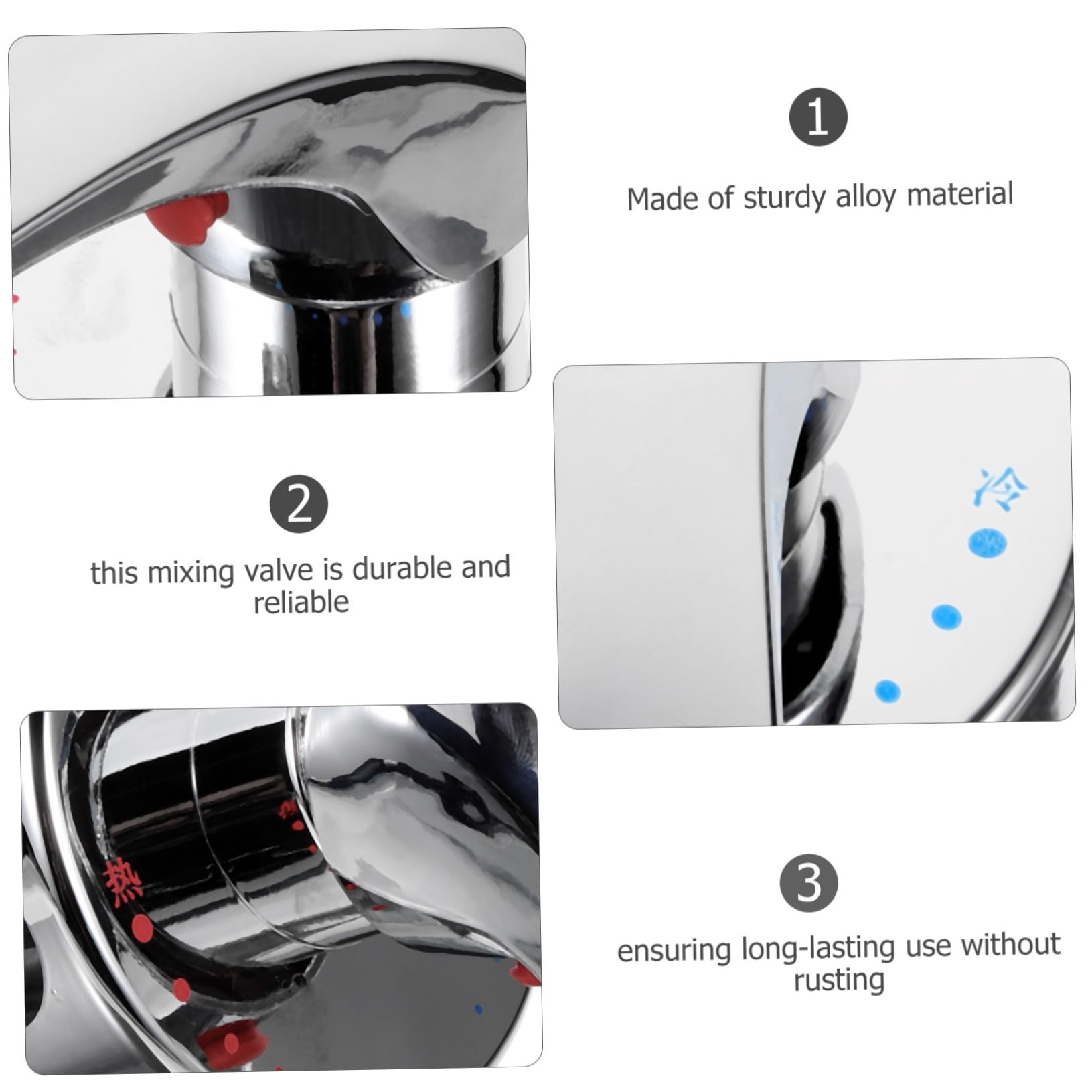 1

Made of sturdy alloy material

2

this mixing valve is durable and reliable

冷

热

3

ensuring long-lasting use without rusting