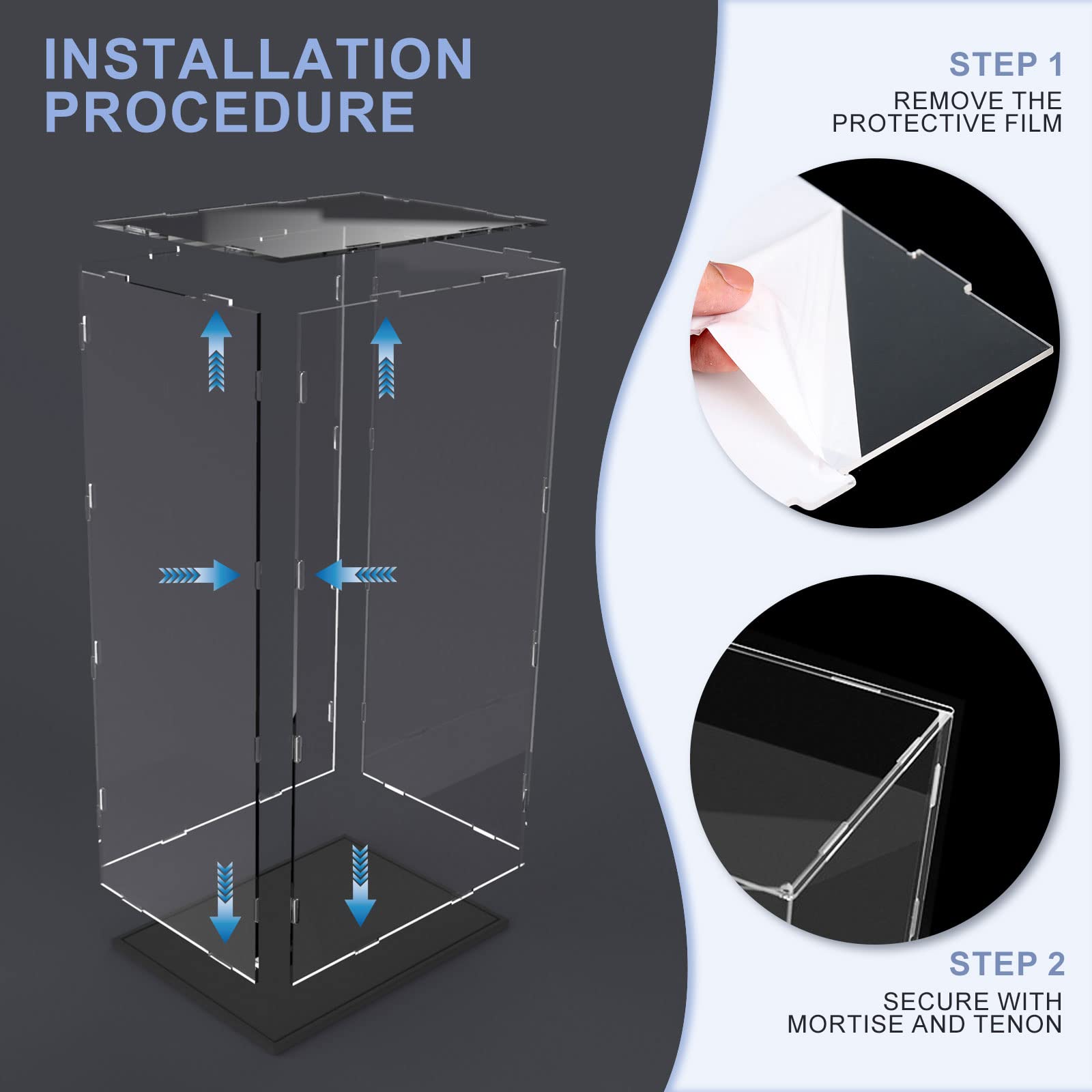 INSTALLATION PROCEDURE

STEP 1
REMOVE THE PROTECTIVE FILM

STEP 2
SECURE WITH MORTISE AND TENON